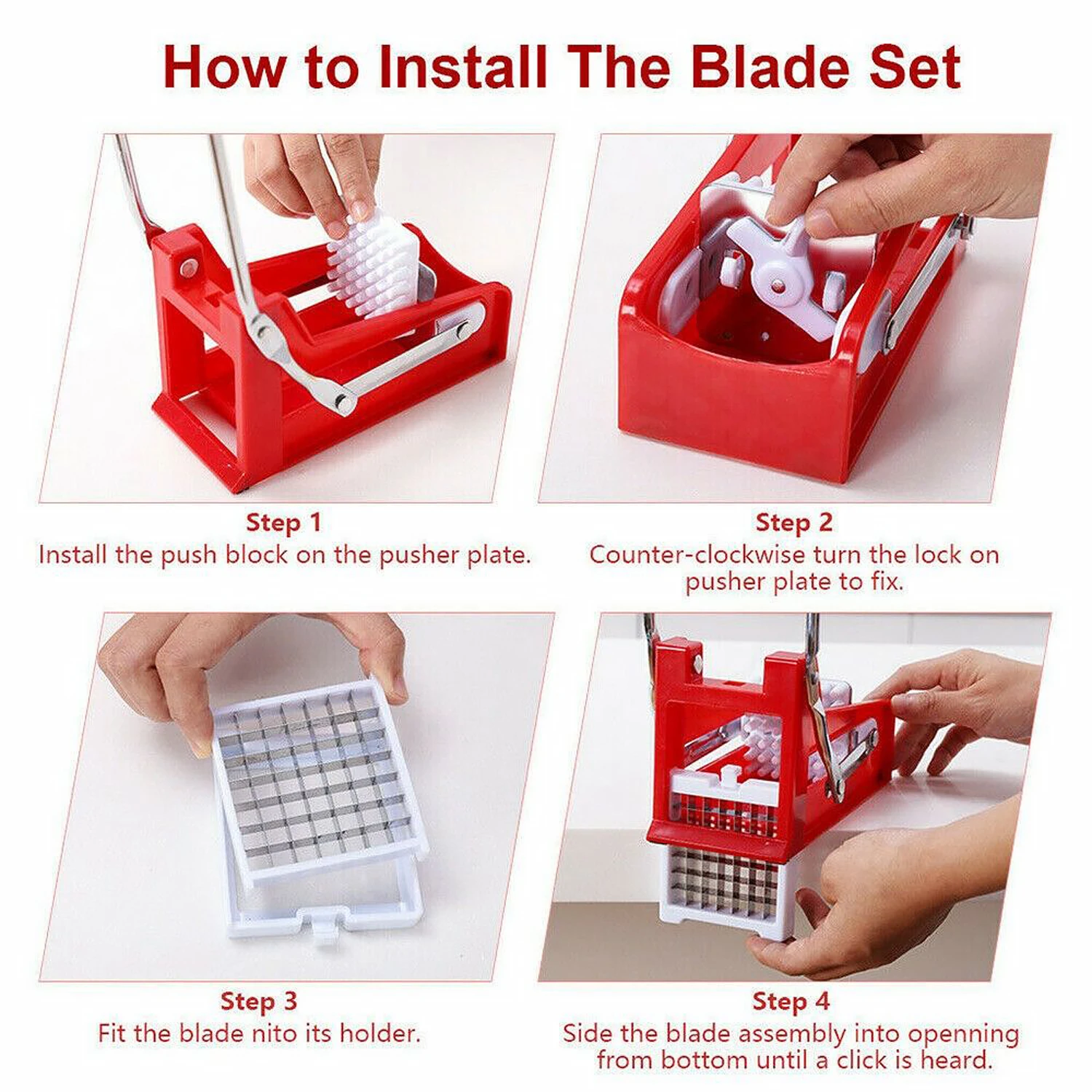 How to Install The Blade Set

Step 1
Install the push block on the pusher plate.

Step 2
Counter-clockwise turn the lock on pusher plate to fix.

Step 3
Fit the blade nito its holder.

Step 4
Side the blade assembly into openning from bottom until a click is heard.