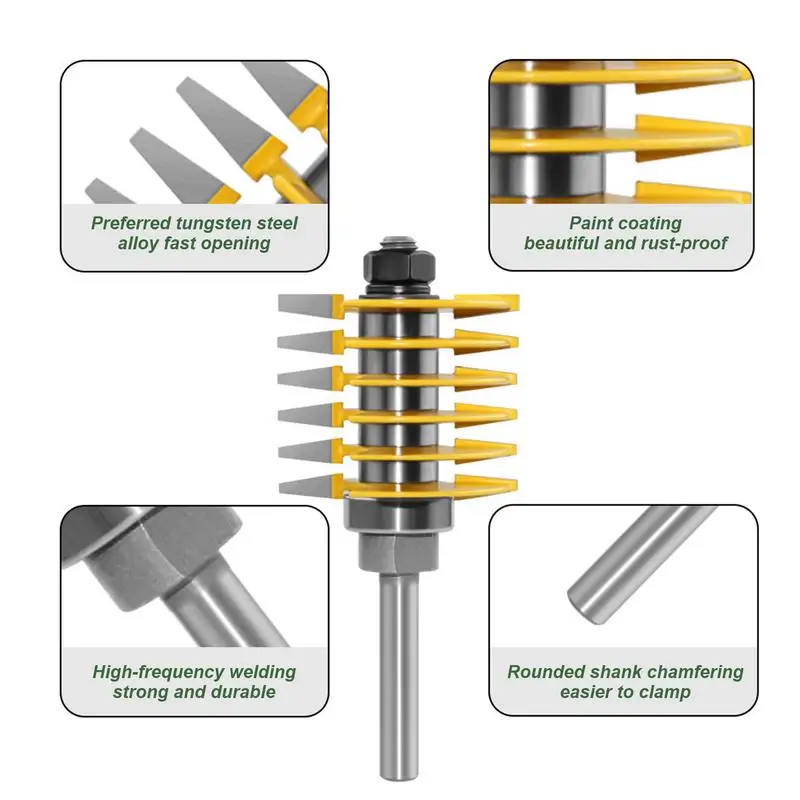 Preferred tungsten steel alloy fast opening

Paint coating beautiful and rust-proof

High-frequency welding strong and durable

Rounded shank chamfering easier to clamp