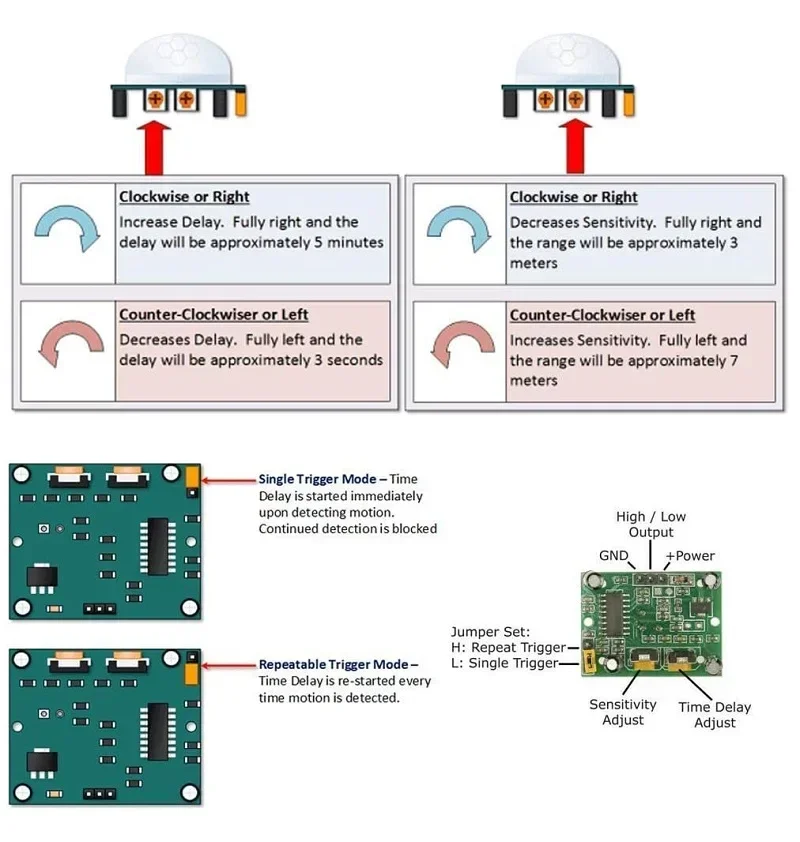 Clockwise or Right
Increase Delay. Fully right and the delay will be approximately 5 minutes

Counter-Clockwiser or Left
Decreases Delay. Fully left and the delay will be approximately 3 seconds

Clockwise or Right
Decreases Sensitivity. Fully right and the range will be approximately 3 meters

Counter-Clockwiser or Left
Increases Sensitivity. Fully left and the range will be approximately 7 meters

Single Trigger Mode – Time Delay is started immediately upon detecting motion. Continued detection is blocked

Repeatable Trigger Mode – Time Delay is re-started every time motion is detected.

High / Low Output
GND
+Power
Jumper Set:
H: Repeat Trigger
L: Single Trigger
Sensitivity Adjust
Time Delay Adjust