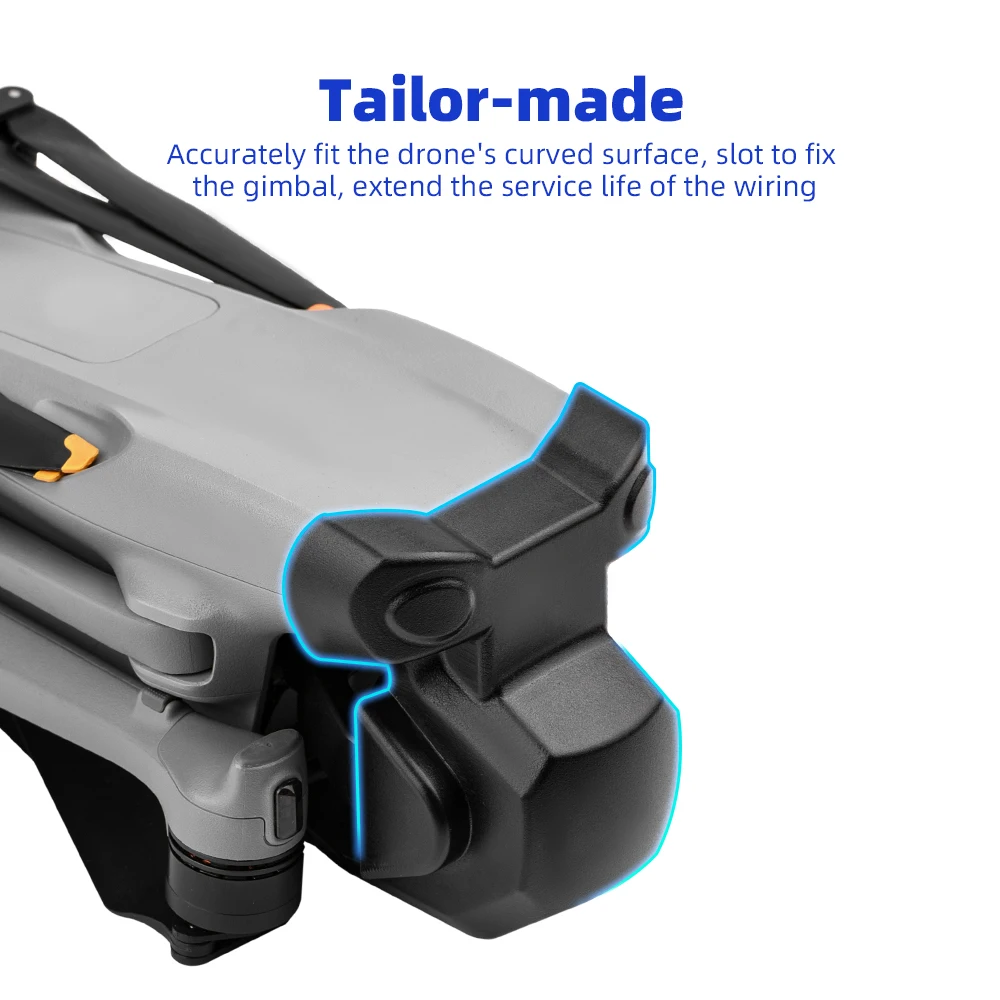 Tailor-made

Accurately fit the drone's curved surface, slot to fix the gimbal, extend the service life of the wiring