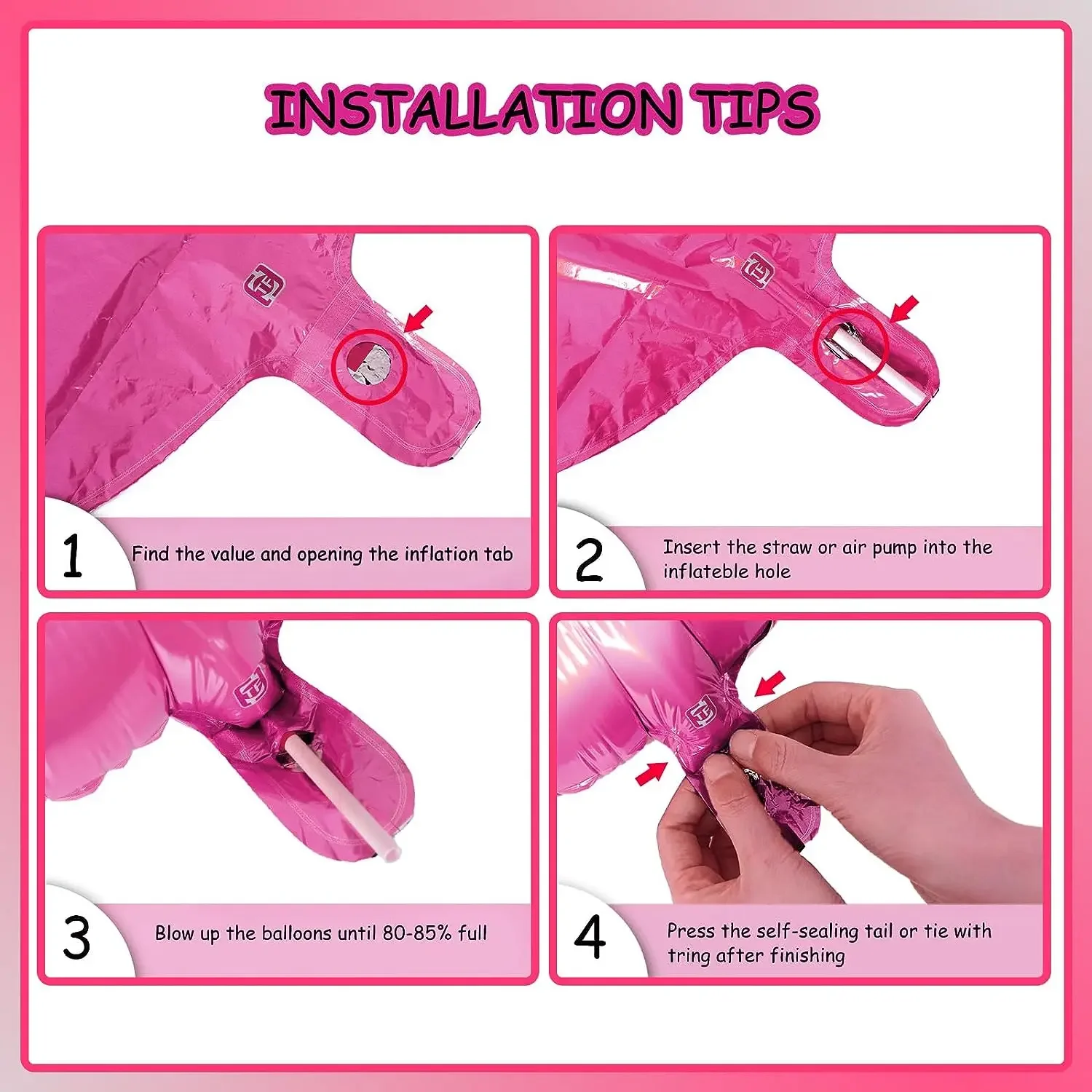 INSTALLATION TIPS

1 Find the value and opening the inflation tab

2 Insert the straw or air pump into the inflateble hole

3 Blow up the balloons until 80-85% full

4 Press the self-sealing tail or tie with tring after finishing