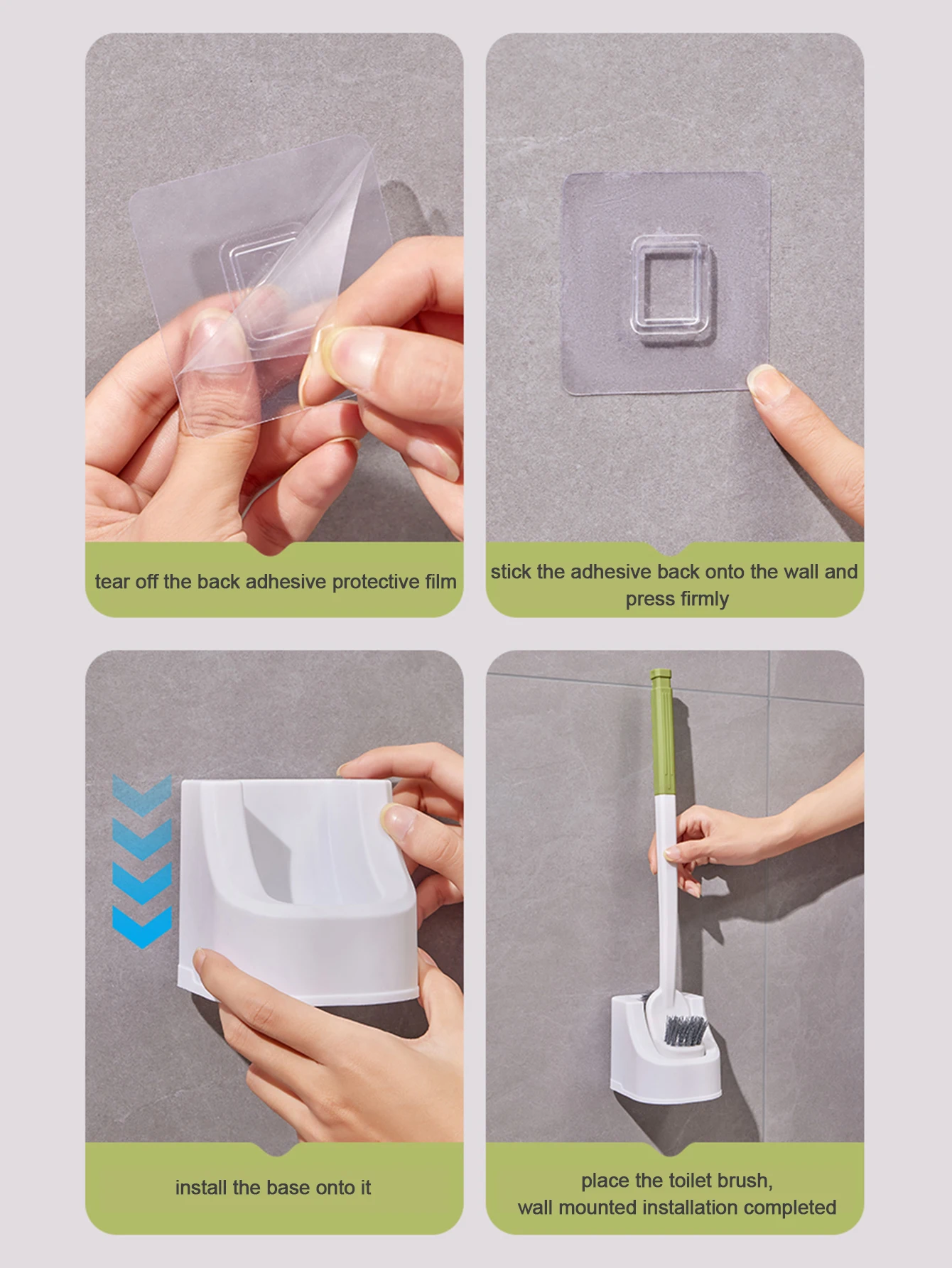 tear off the back adhesive protective film

stick the adhesive back onto the wall and press firmly

install the base onto it

place the toilet brush, wall mounted installation completed