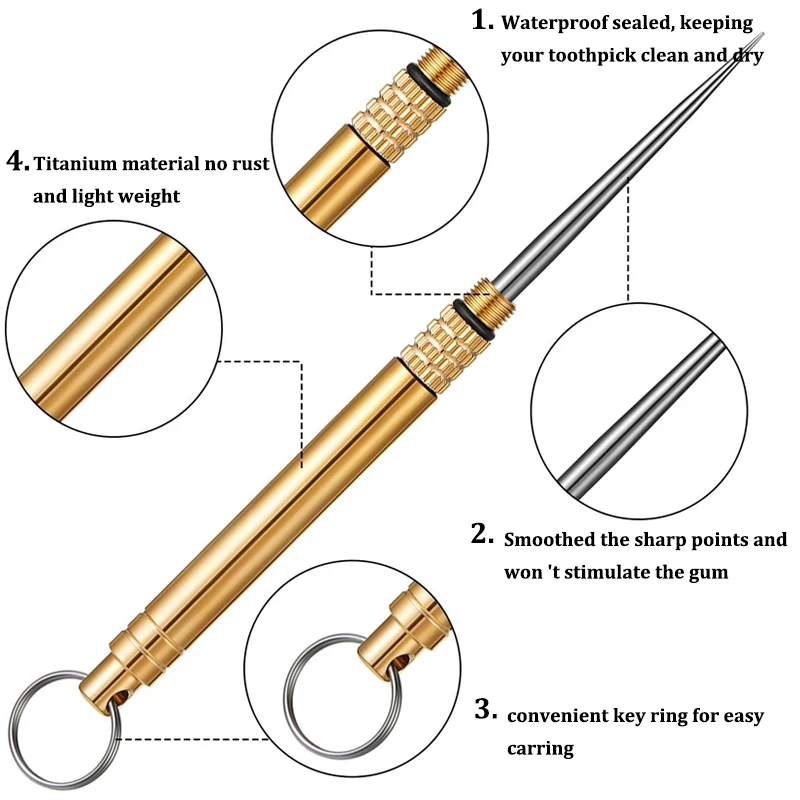 1. Waterproof sealed, keeping your toothpick clean and dry

4. Titanium material no rust and light weight

2. Smoothed the sharp points and won 't stimulate the gum

3. convenient key ring for easy carring