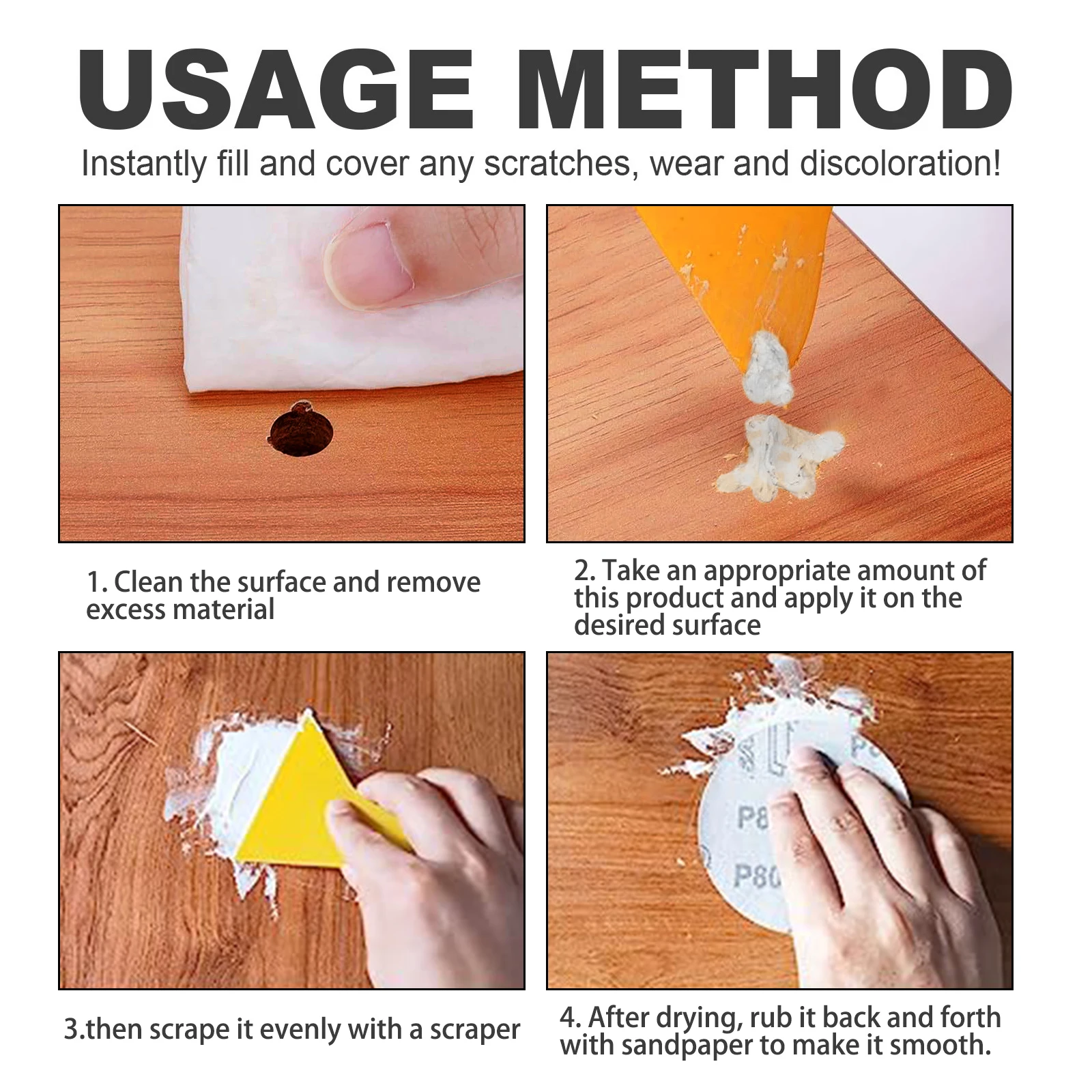 USAGE METHOD

Instantly fill and cover any scratches, wear and discoloration!

1. Clean the surface and remove excess material

2. Take an appropriate amount of this product and apply it on the desired surface

P8

P80

3.then scrape it evenly with a scraper

4. After drying, rub it back and forth with sandpaper to make it smooth.