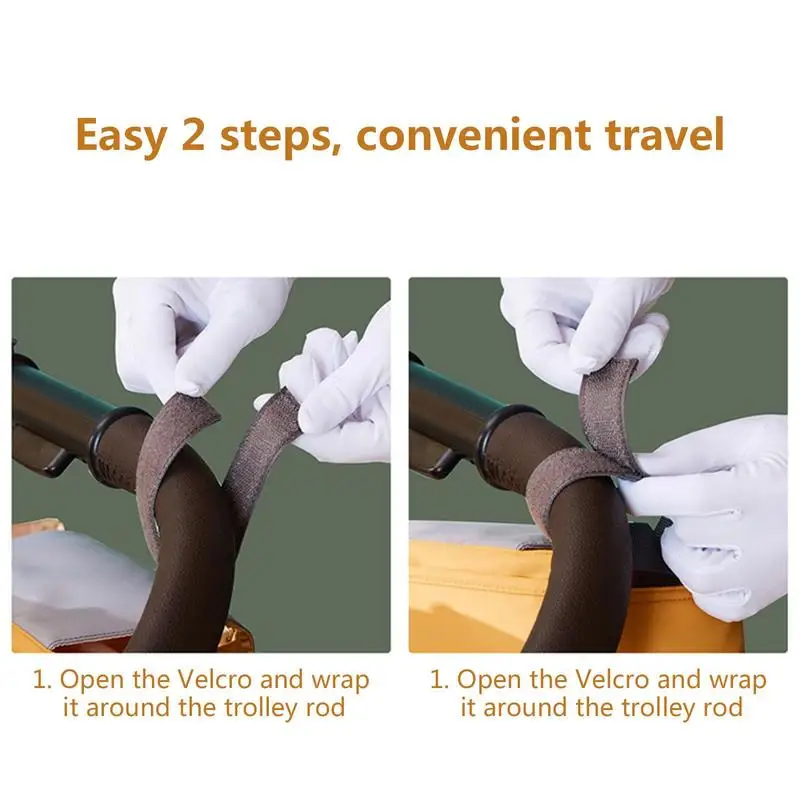 Easy 2 steps, convenient travel

1. Open the Velcro and wrap it around the trolley rod

1. Open the Velcro and wrap it around the trolley rod