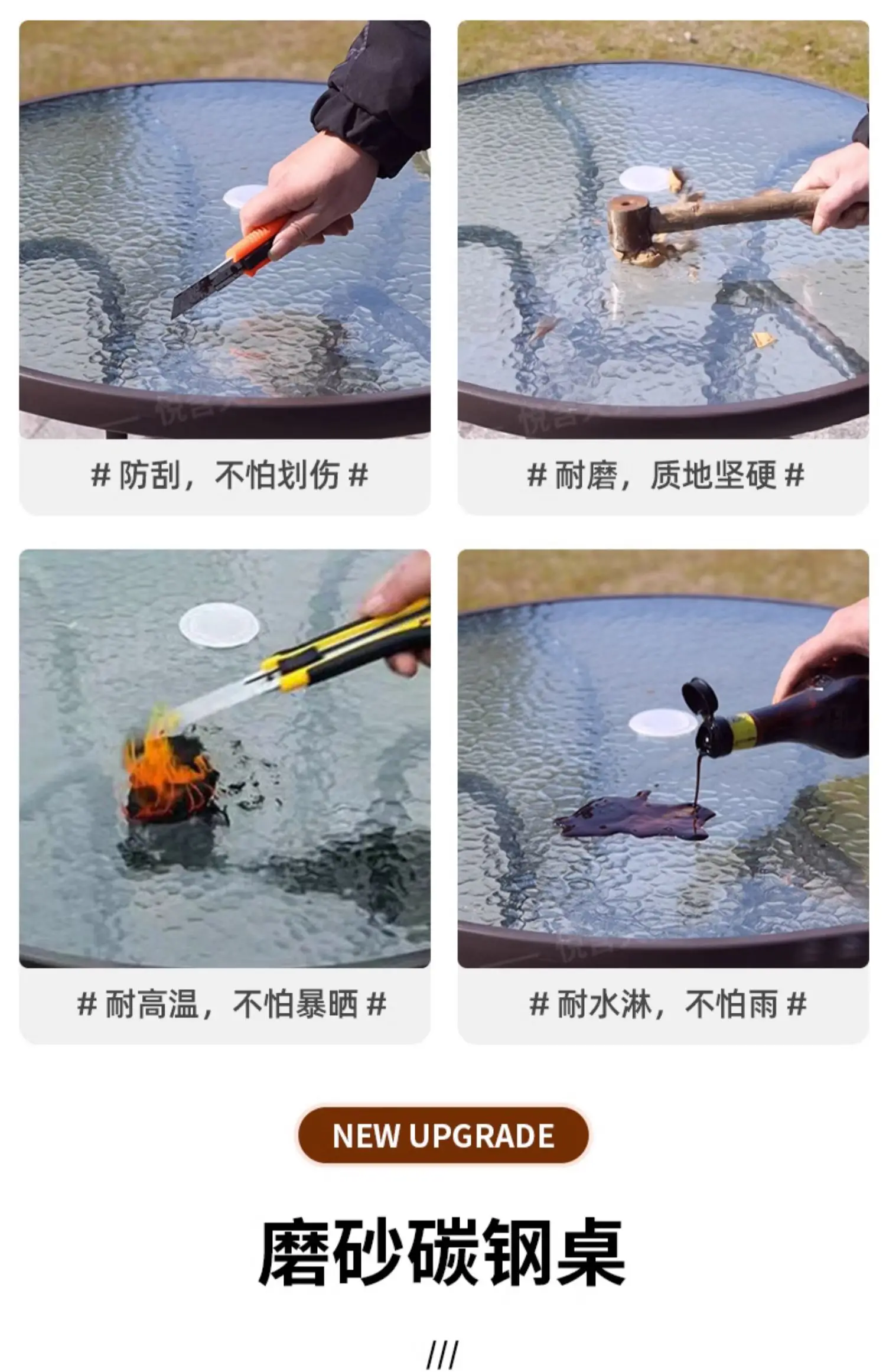 # 防刮，不怕划伤 #

# 耐磨，质地坚硬 #

# 耐高温，不怕暴晒 #

# 耐水淋，不怕雨 #

NEW UPGRADE

磨砂碳钢桌

///