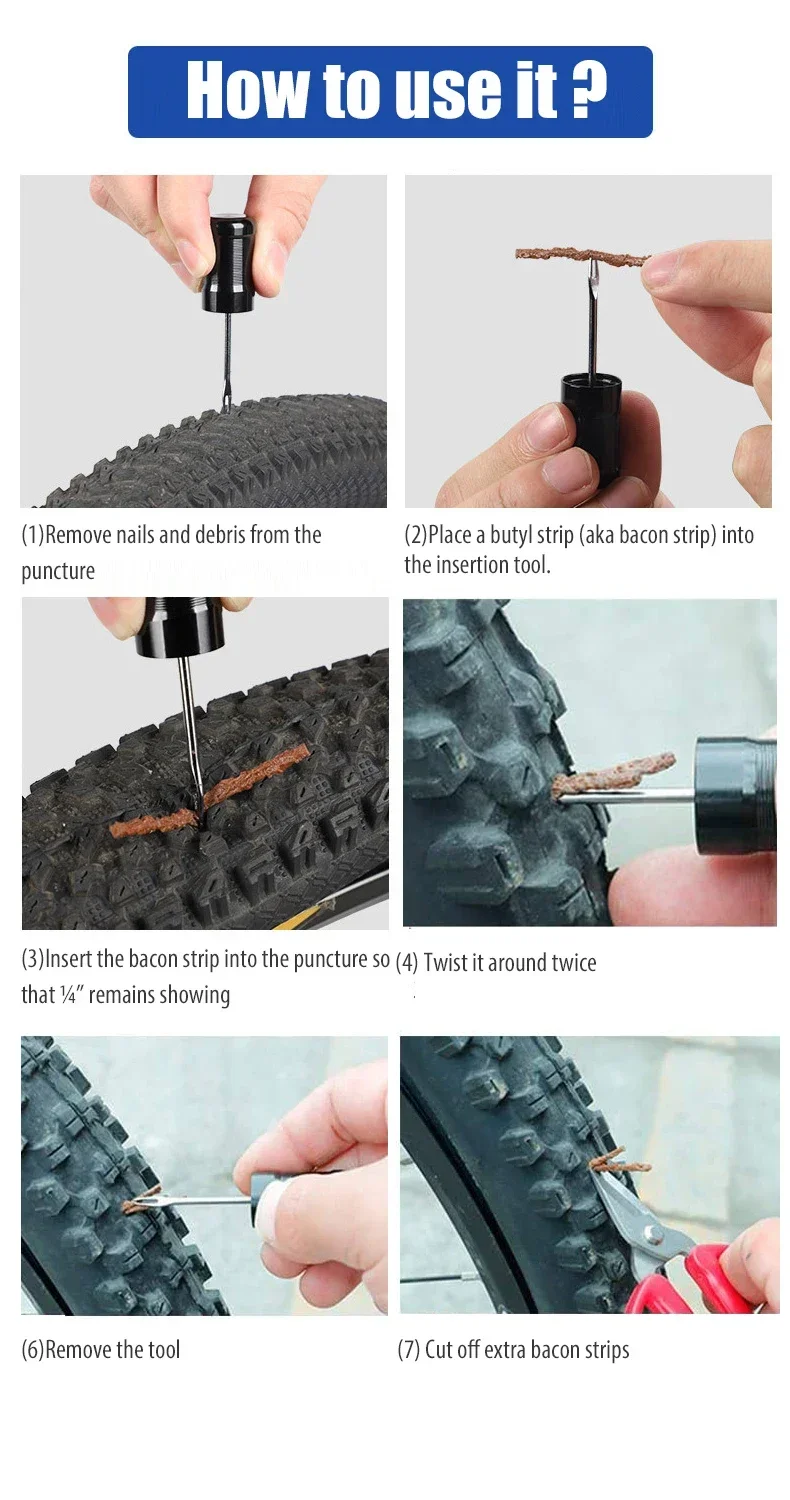 How to use it ?

(1)Remove nails and debris from the puncture

(2)Place a butyl strip (aka bacon strip) into the insertion tool.

(3)Insert the bacon strip into the puncture so that ¼" remains showing

(4) Twist it around twice

(6)Remove the tool

(7) Cut off extra bacon strips