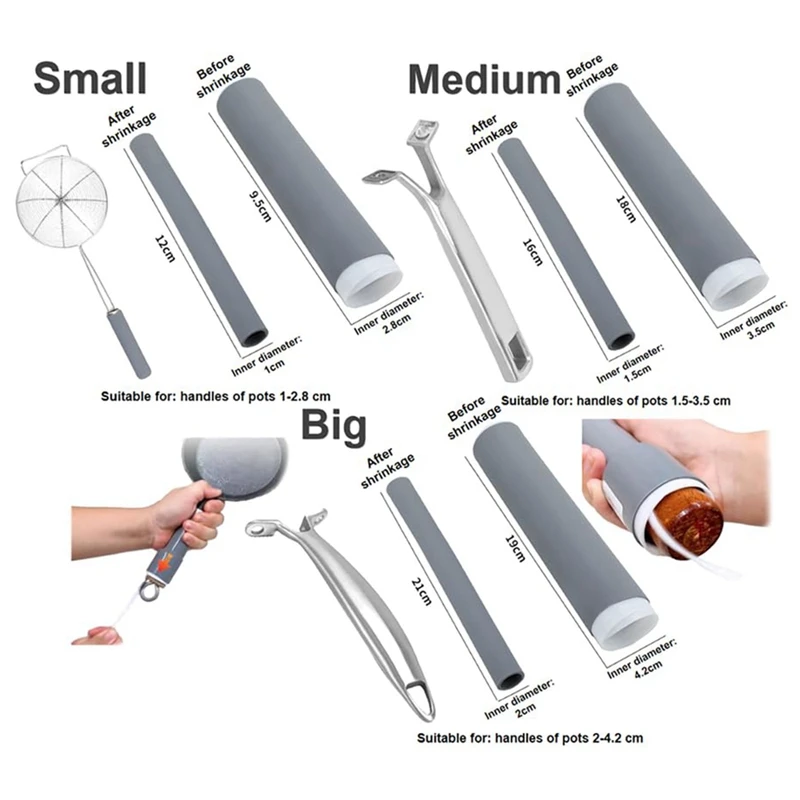 Small

After shrinkage

12cm

Inner diameter: 1cm

Before shrinkage

9.5cm

Inner diameter: 2.8cm

Suitable for: handles of pots 1-2.8 cm

Medium

After shrinkage

16cm

Inner diameter: 1.5cm

Before shrinkage

18cm

Inner diameter: 3.5cm

Suitable for: handles of pots 1.5-3.5 cm

Big

After shrinkage

21cm

Inner diameter: 2cm

Before shrinkage

19cm

Inner diameter: 4.2cm

Suitable for: handles of pots 2-4.2 cm