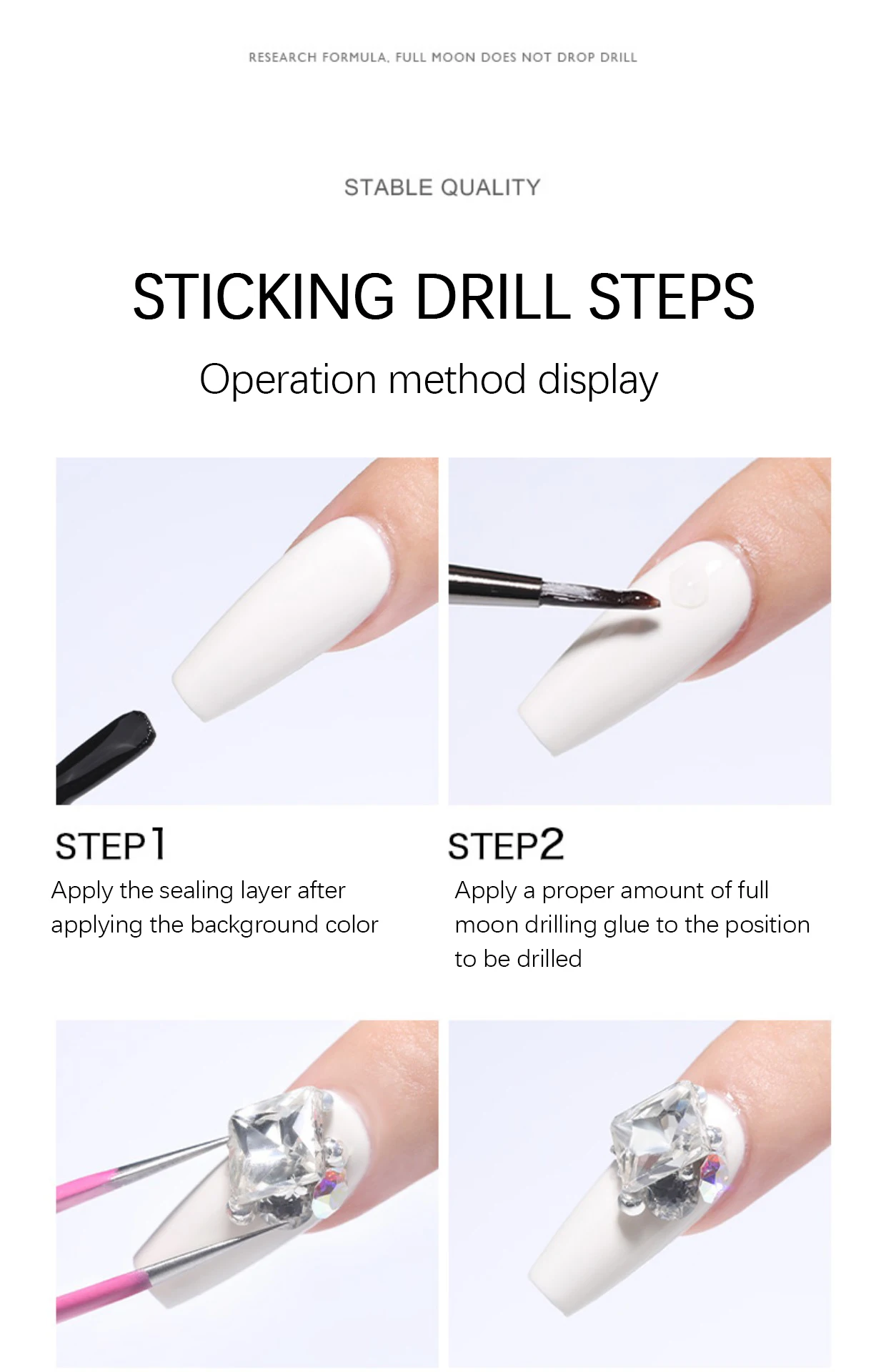 RESEARCH FORMULA, FULL MOON DOES NOT DROP DRILL

STABLE QUALITY

STICKING DRILL STEPS

Operation method display

STEP1

Apply the sealing layer after applying the background color

STEP2

Apply a proper amount of full moon drilling glue to the position to be drilled