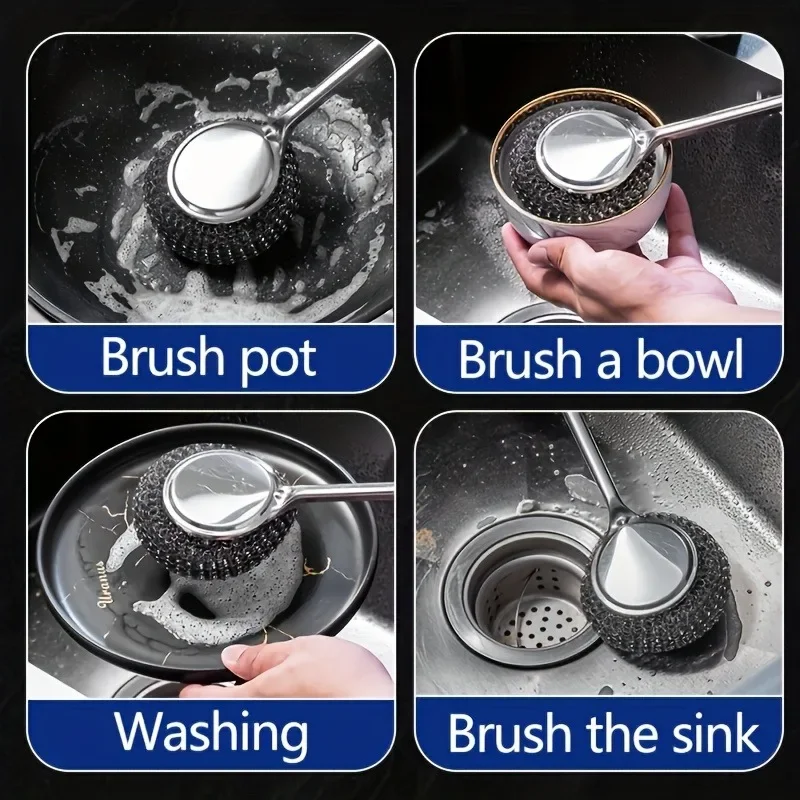 Brush pot

Brush a bowl

Uranus

Washing

Brush the sink