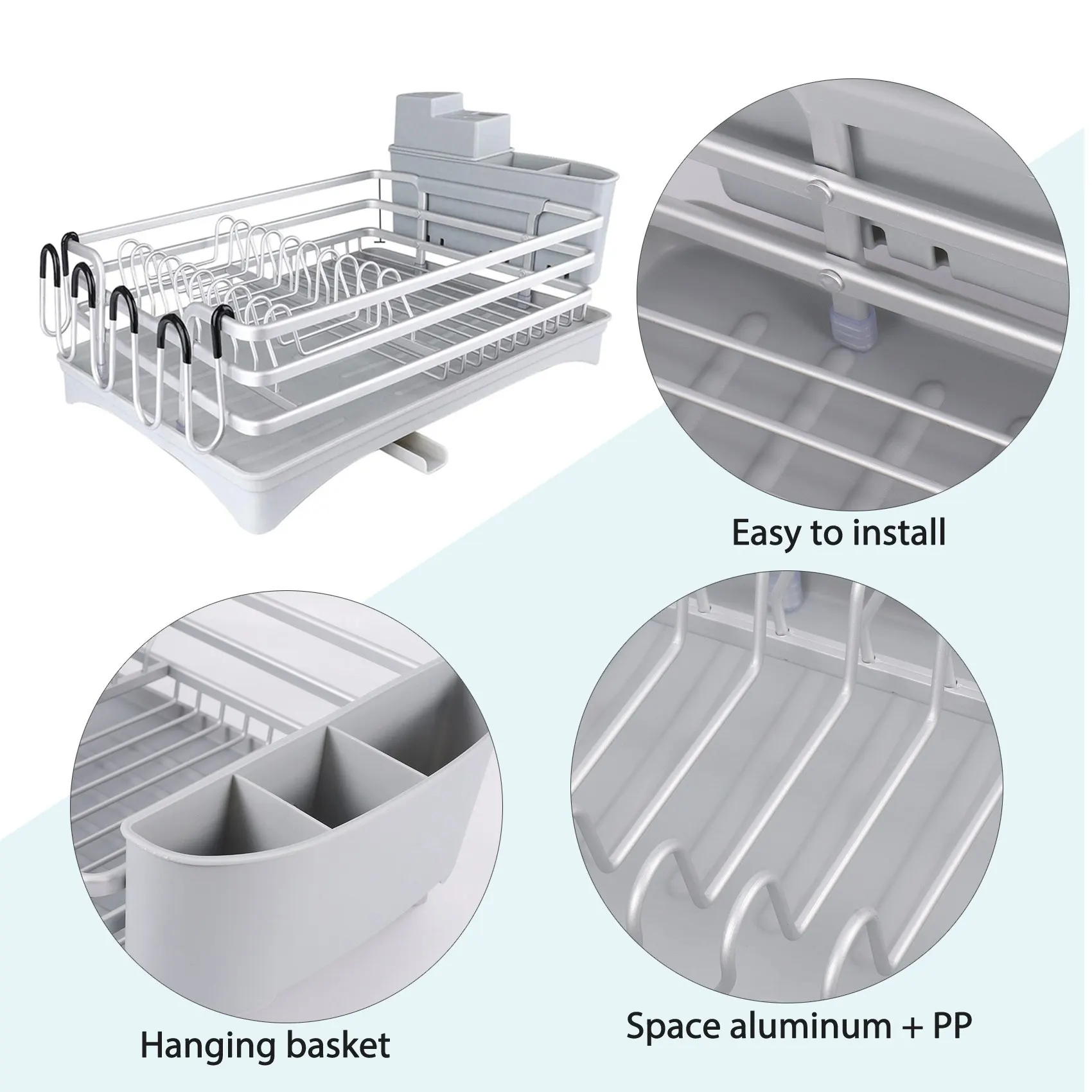 Easy to install

Hanging basket

Space aluminum + PP