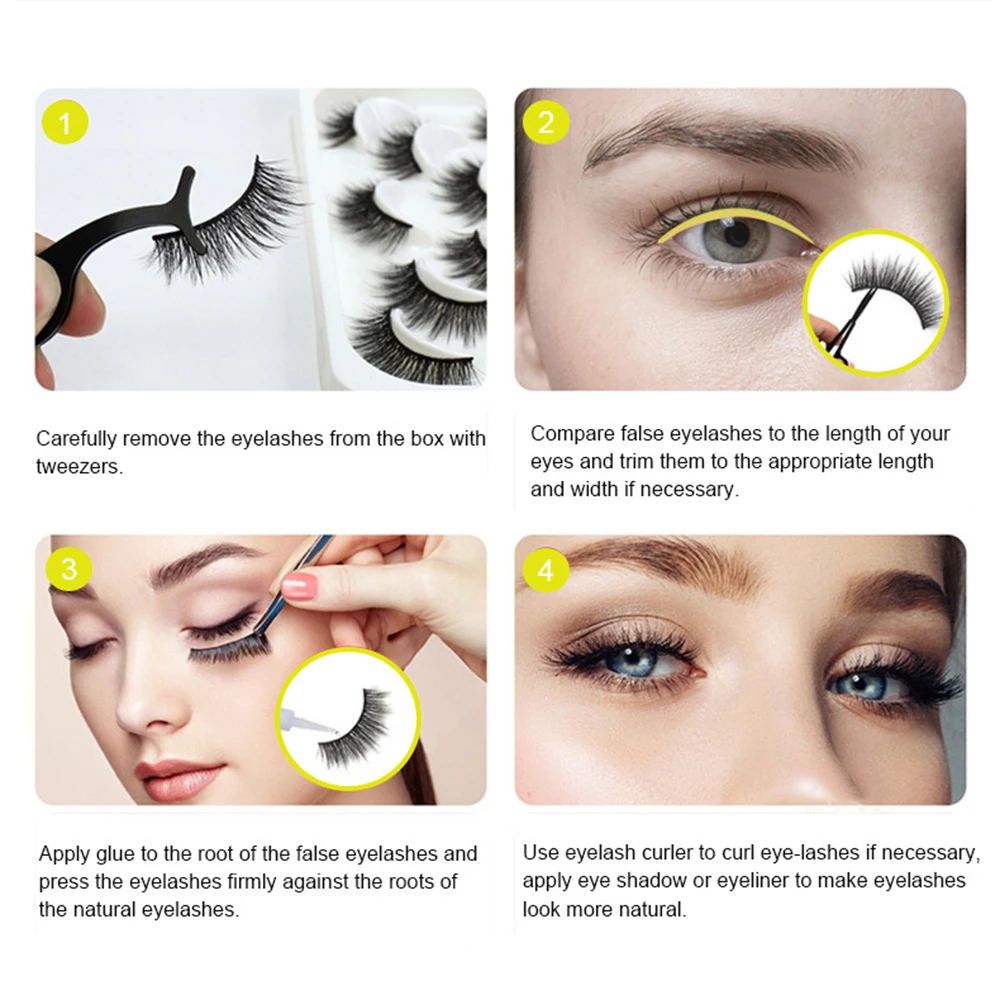 1

Carefully remove the eyelashes from the box with tweezers.

2

Compare false eyelashes to the length of your eyes and trim them to the appropriate length and width if necessary.

3

Apply glue to the root of the false eyelashes and press the eyelashes firmly against the roots of the natural eyelashes.

4

Use eyelash curler to curl eye-lashes if necessary, apply eye shadow or eyeliner to make eyelashes look more natural.