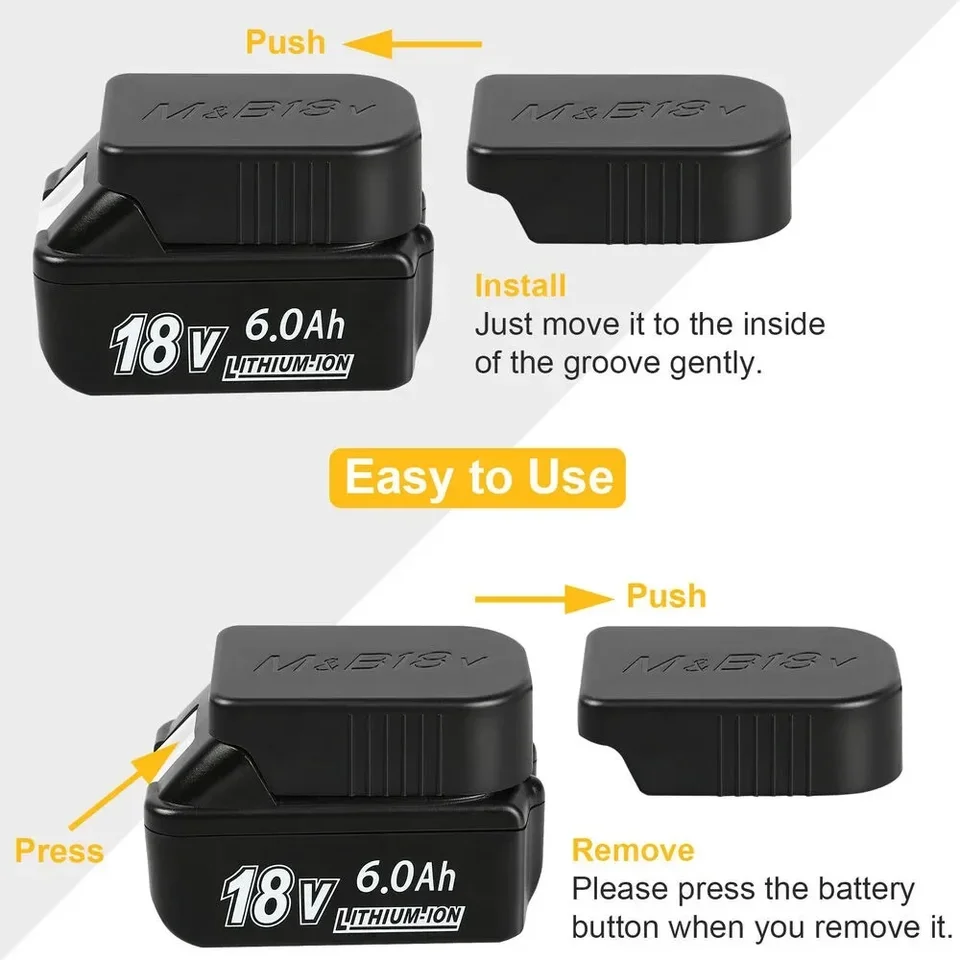 Push

M&B18V

M&B18V

18V 6.0Ah LITHIUM-ION

Install
Just move it to the inside of the groove gently.

Easy to Use

Push

M&B18V

M&B18V

Press

18V 6.0Ah LITHIUM-ION

Remove
Please press the battery button when you remove it.