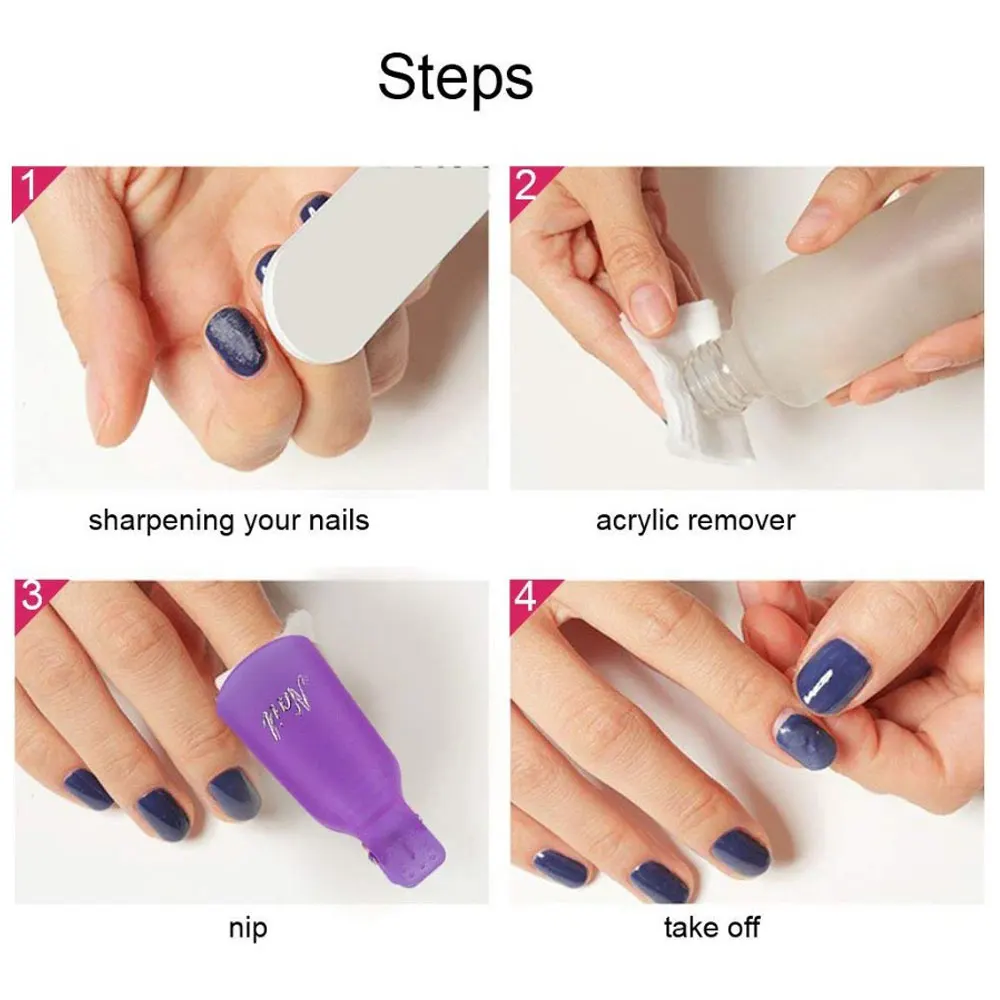 Steps

1

sharpening your nails

2

acrylic remover

3

Nail

nip

4

take off