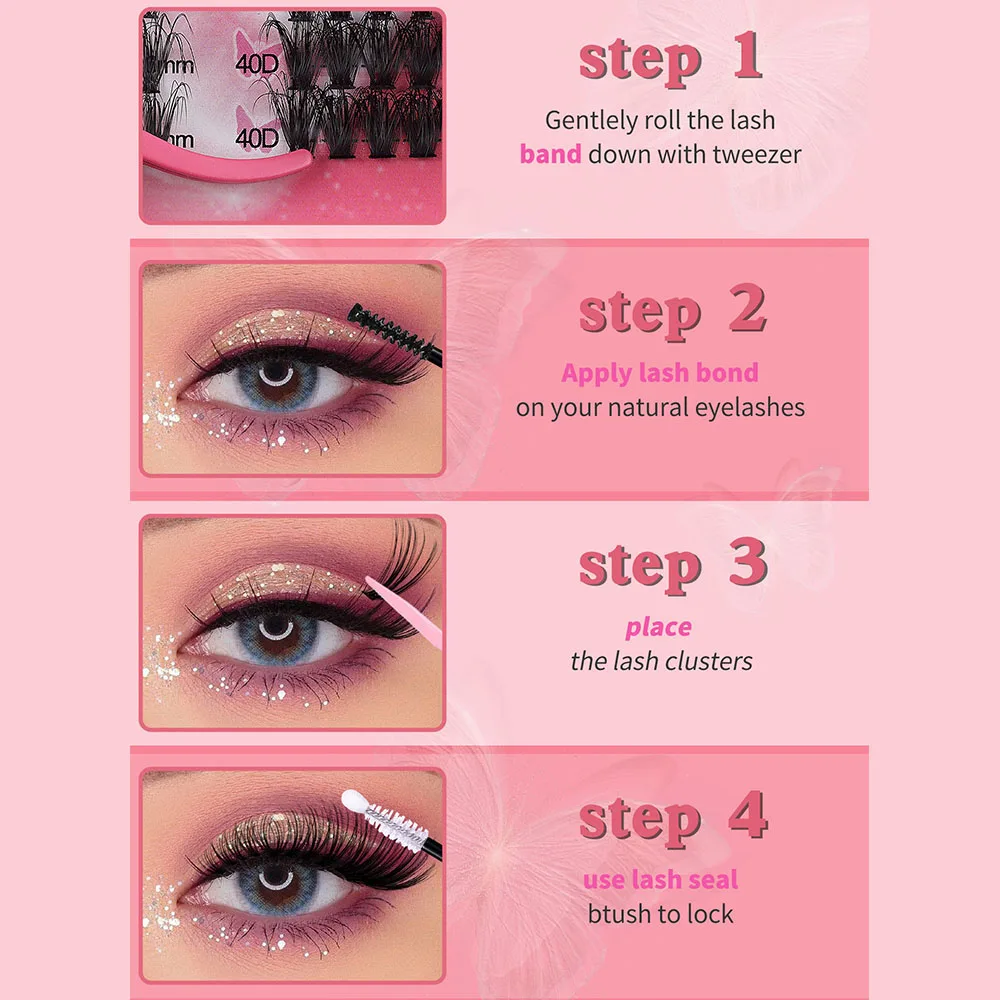 mm 40D
mm 40D

step 1
Gentlely roll the lash band down with tweezer

step 2
Apply lash bond on your natural eyelashes

step 3
place the lash clusters

step 4
use lash seal btush to lock