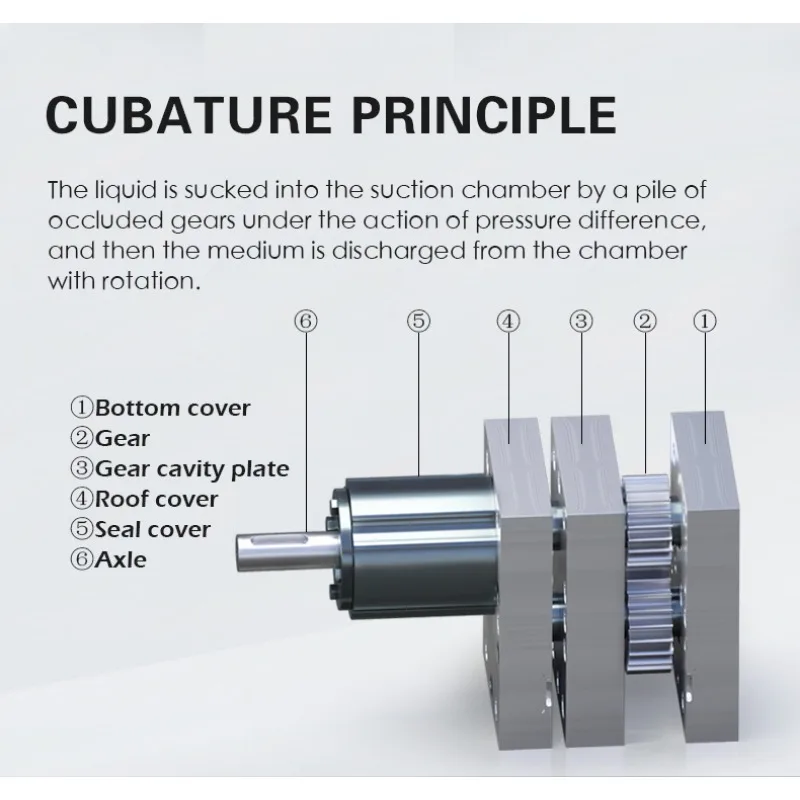 CUBATURE PRINCIPLE

The liquid is sucked into the suction chamber by a pile of occluded gears under the action of pressure difference, and then the medium is discharged from the chamber with rotation.

⑥ ⑤ ④ ③ ② ①

①Bottom cover
②Gear
③Gear cavity plate
④Roof cover
⑤Seal cover
⑥Axle