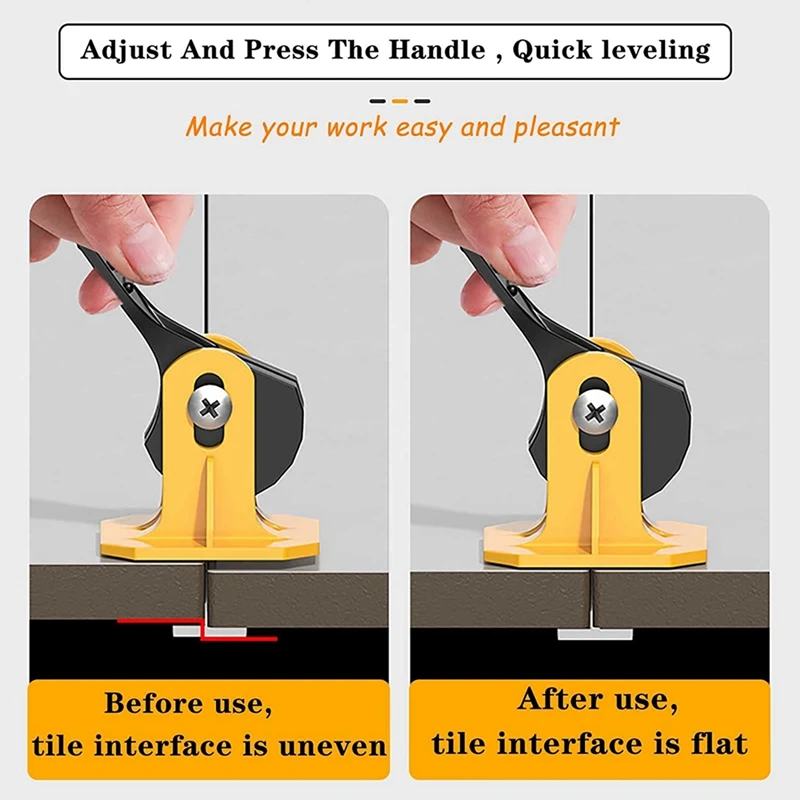 Adjust And Press The Handle , Quick leveling

Make your work easy and pleasant

Before use,
tile interface is uneven

After use,
tile interface is flat