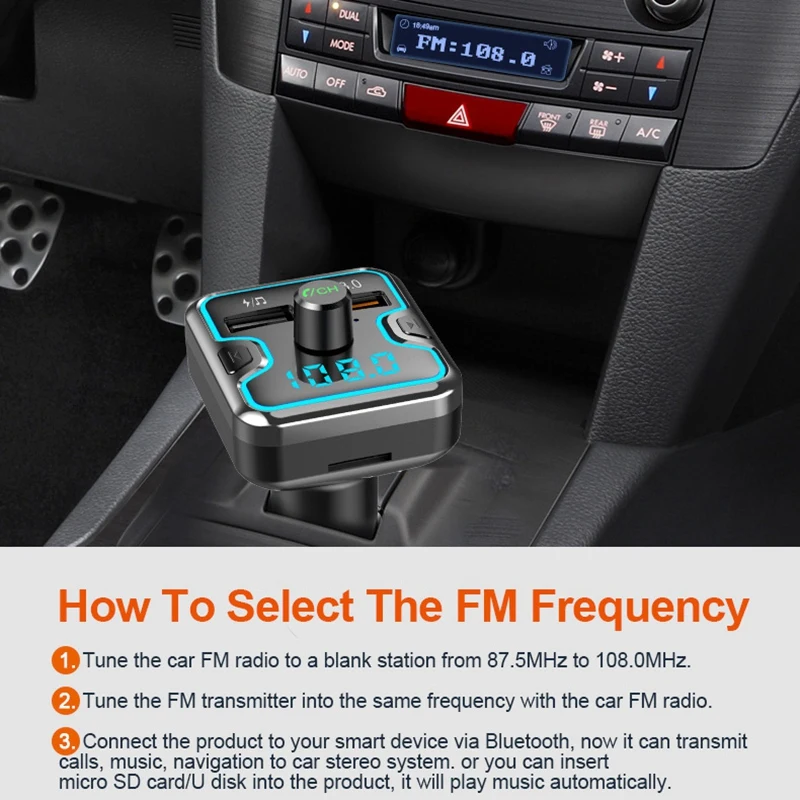 DUAL
MODE
10:49am
FM:108.0
AUTO
OFF
FRONT
REAR
A/C
/CH
3.0
108.0

How To Select The FM Frequency

1. Tune the car FM radio to a blank station from 87.5MHz to 108.0MHz.

2. Tune the FM transmitter into the same frequency with the car FM radio.

3. Connect the product to your smart device via Bluetooth, now it can transmit calls, music, navigation to car stereo system. or you can insert micro SD card/U disk into the product, it will play music automatically.