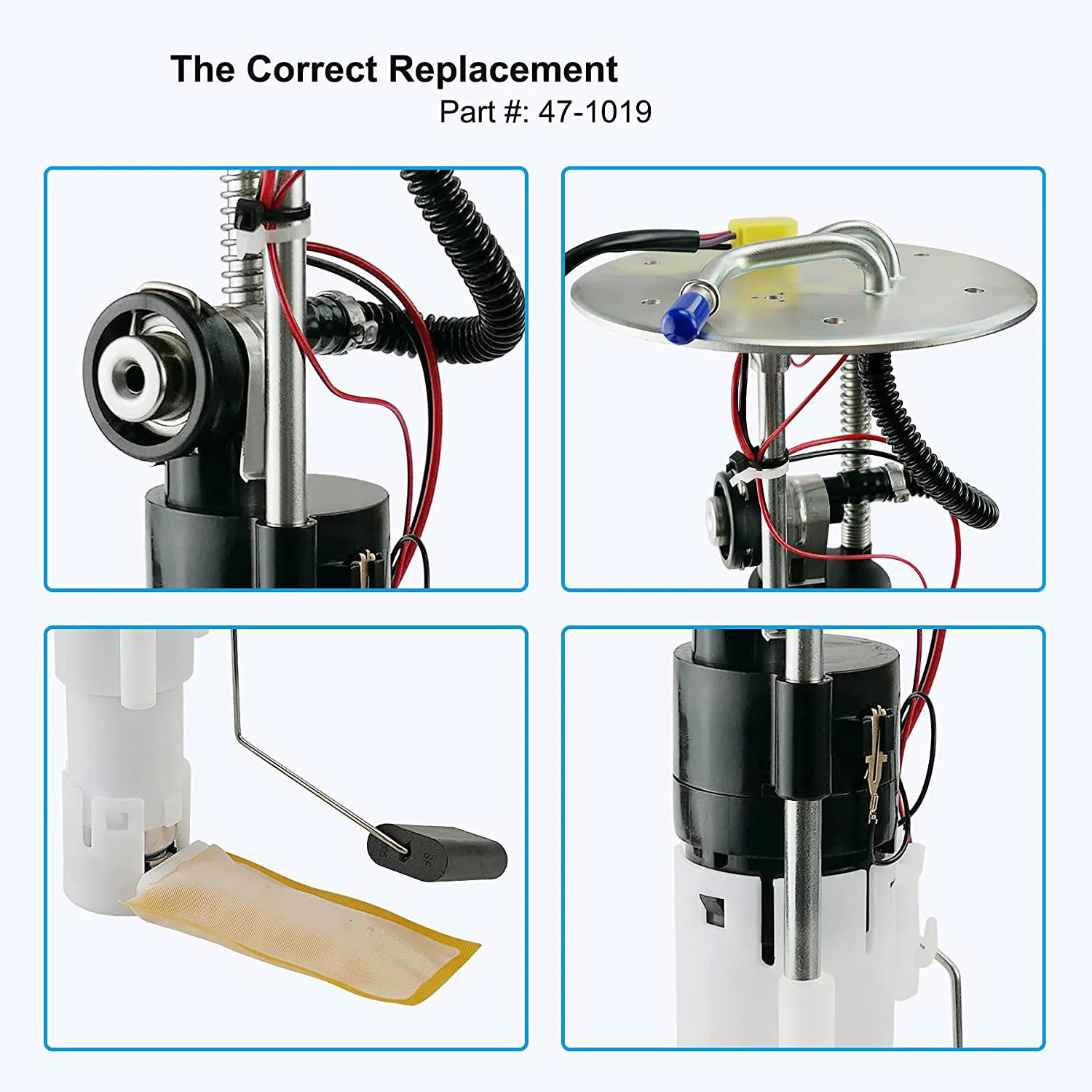 The Correct Replacement
Part #: 47-1019