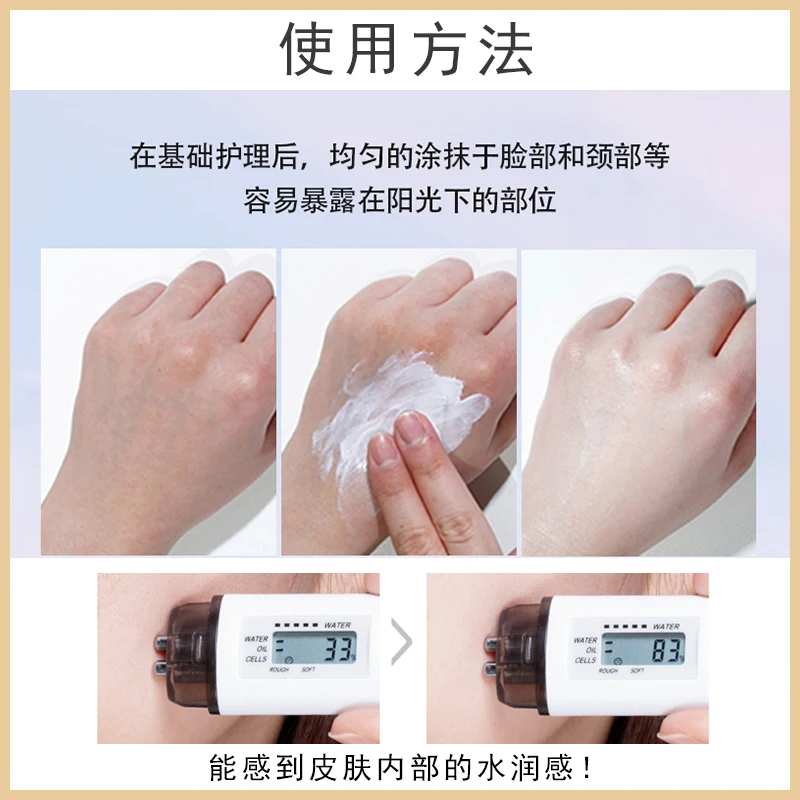 使用方法

在基础护理后，均匀的涂抹于脸部和颈部等容易暴露在阳光下的部位

WATER
WATER
OIL
CELLS
33%
ROUGH SOFT

WATER
WATER
OIL
CELLS
83%
ROUGH SOFT

能感到皮肤内部的水润感！