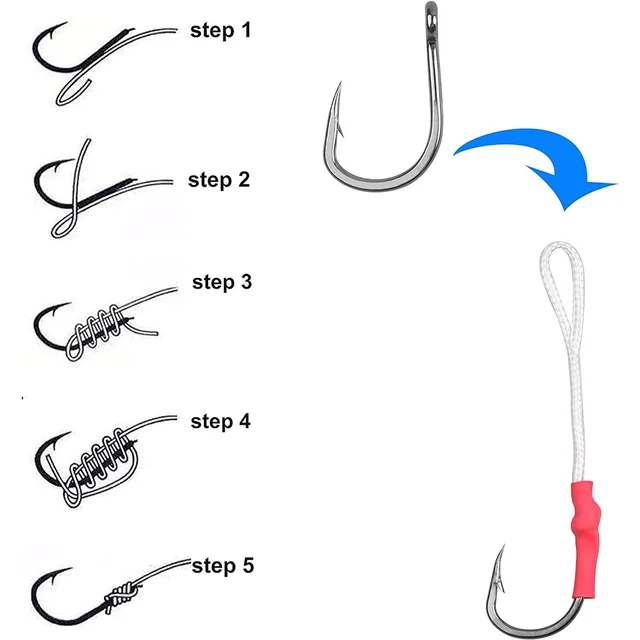 step 1

step 2

step 3

step 4

step 5