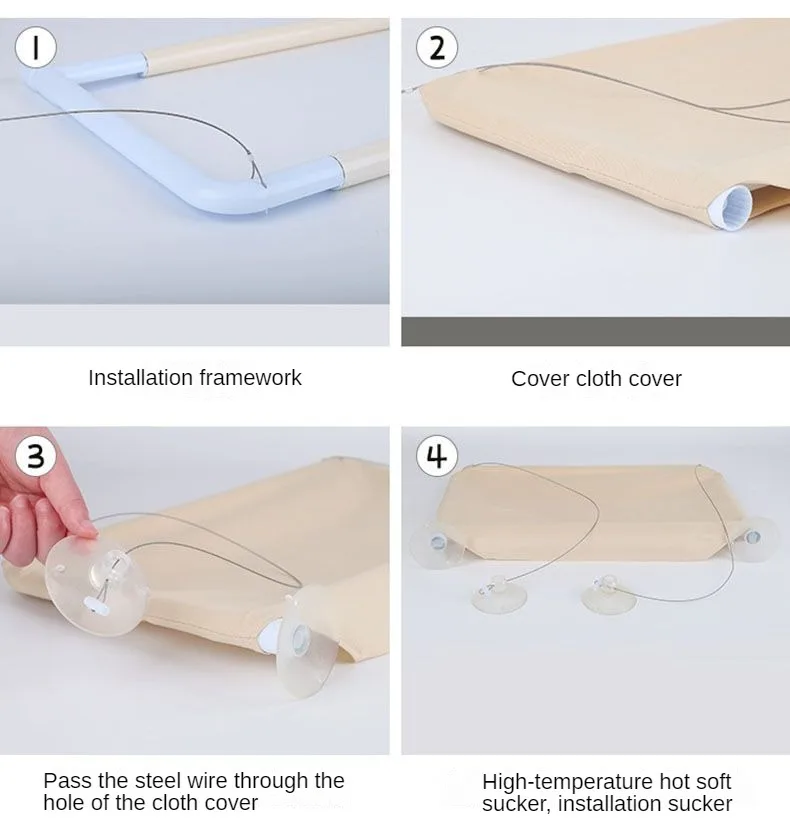 1

Installation framework

2

Cover cloth cover

3

Pass the steel wire through the hole of the cloth cover

4

High-temperature hot soft sucker, installation sucker