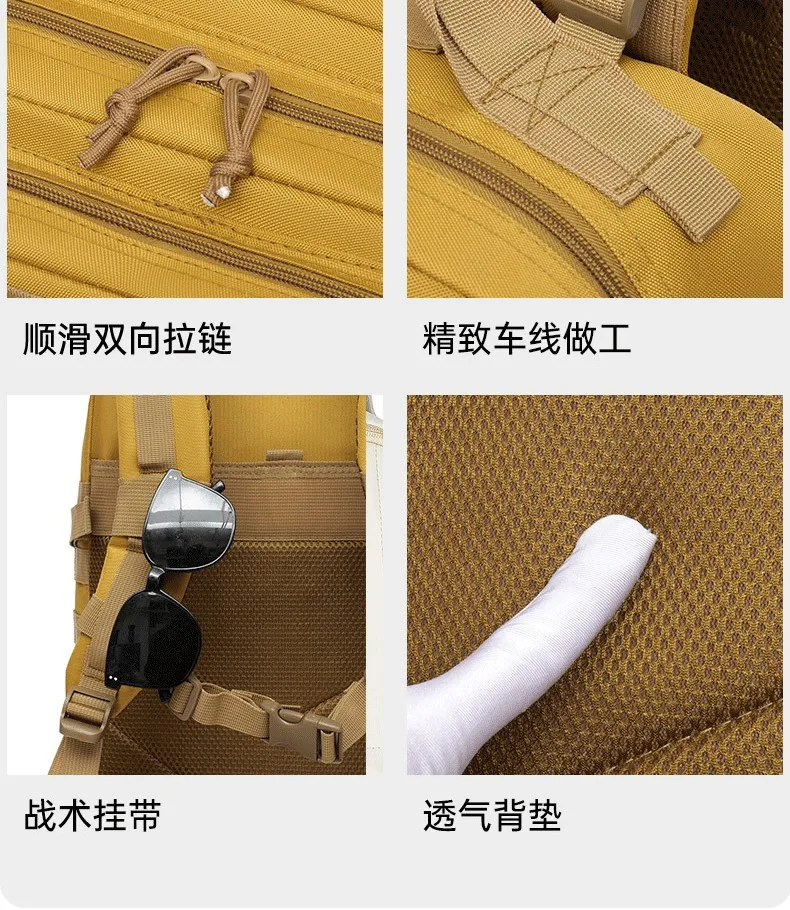 顺滑双向拉链

精致车线做工

战术挂带

透气背垫