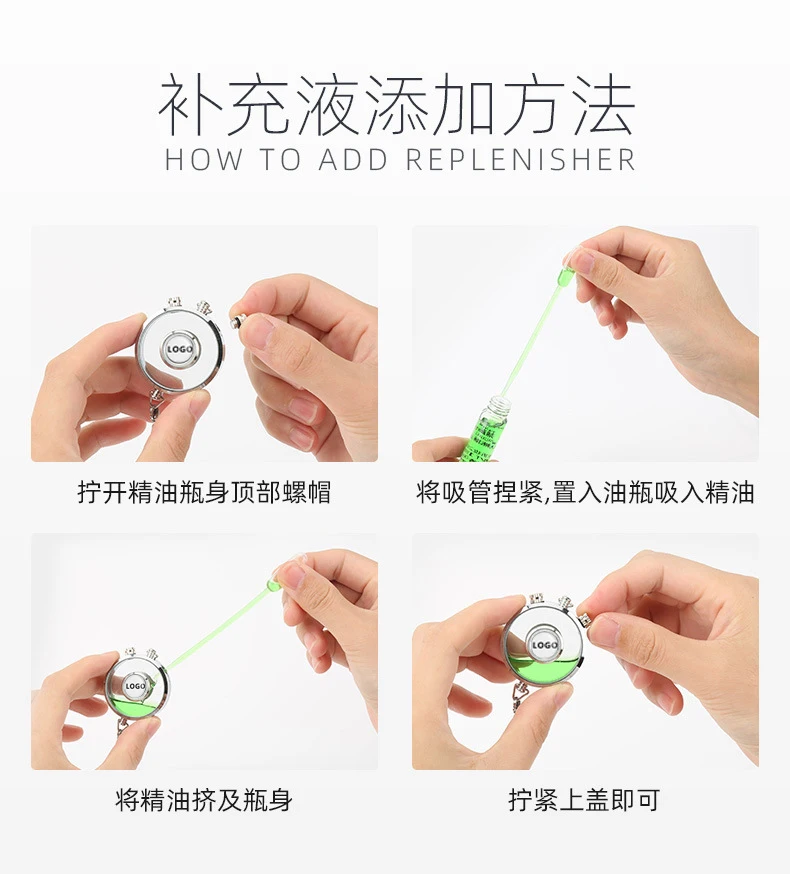 补充液添加方法
HOW TO ADD REPLENISHER

LOGO

拧开精油瓶身顶部螺帽

将吸管捏紧,置入油瓶吸入精油

LOGO

将精油挤及瓶身

LOGO

拧紧上盖即可