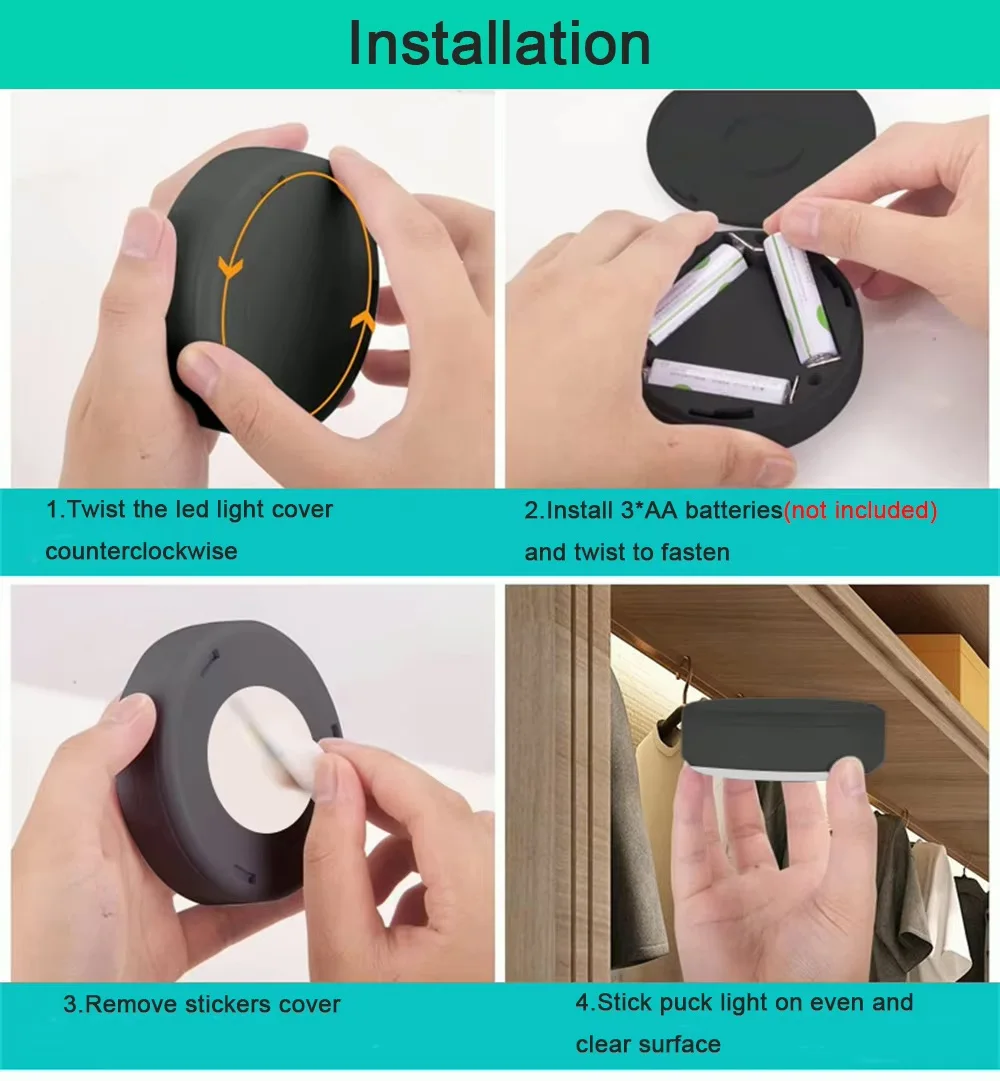 Installation

1.Twist the led light cover counterclockwise

2.Install 3*AA batteries(not included) and twist to fasten

3.Remove stickers cover

4.Stick puck light on even and clear surface