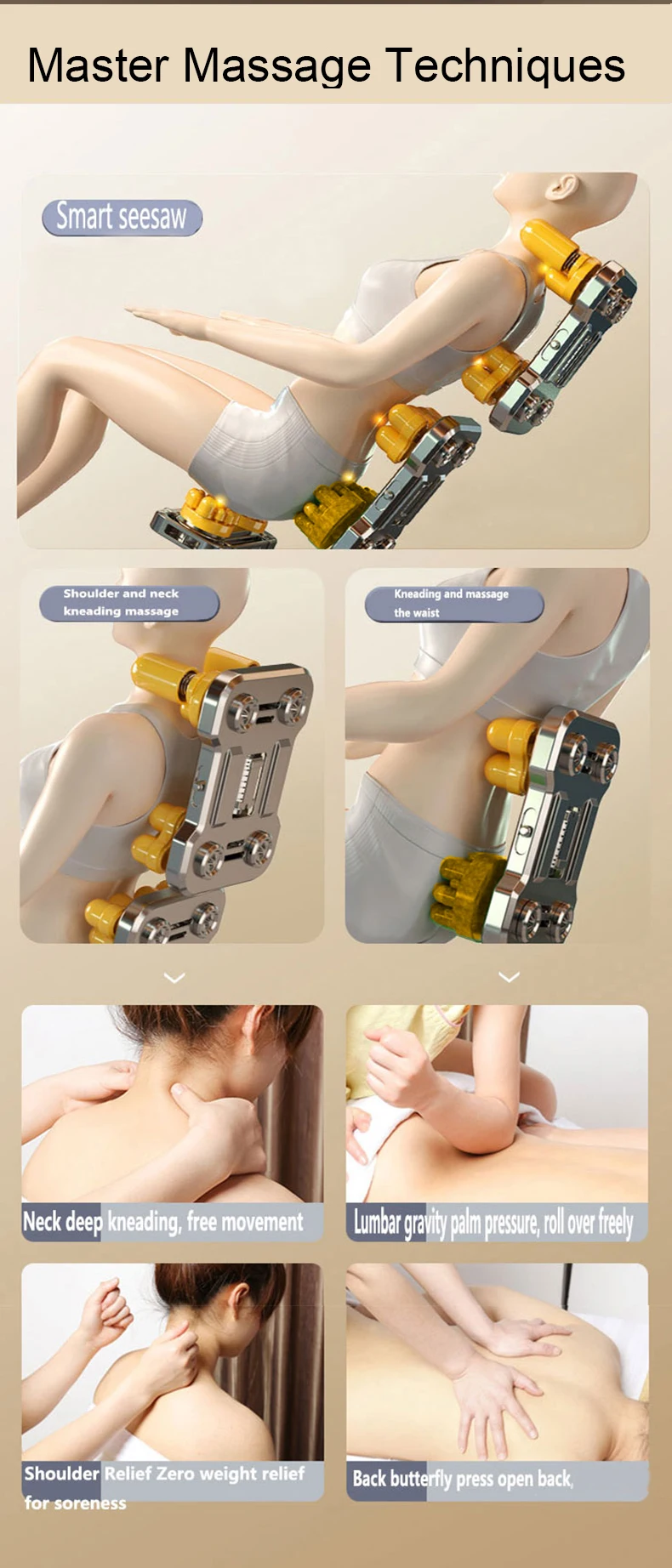 Master Massage Techniques

Smart seesaw

Shoulder and neck kneading massage

Kneading and massage the waist

Neck deep kneading, free movement

Lumbar gravity palm pressure, roll over freely

Shoulder Relief Zero weight relief for soreness

Back butterfly press open back,