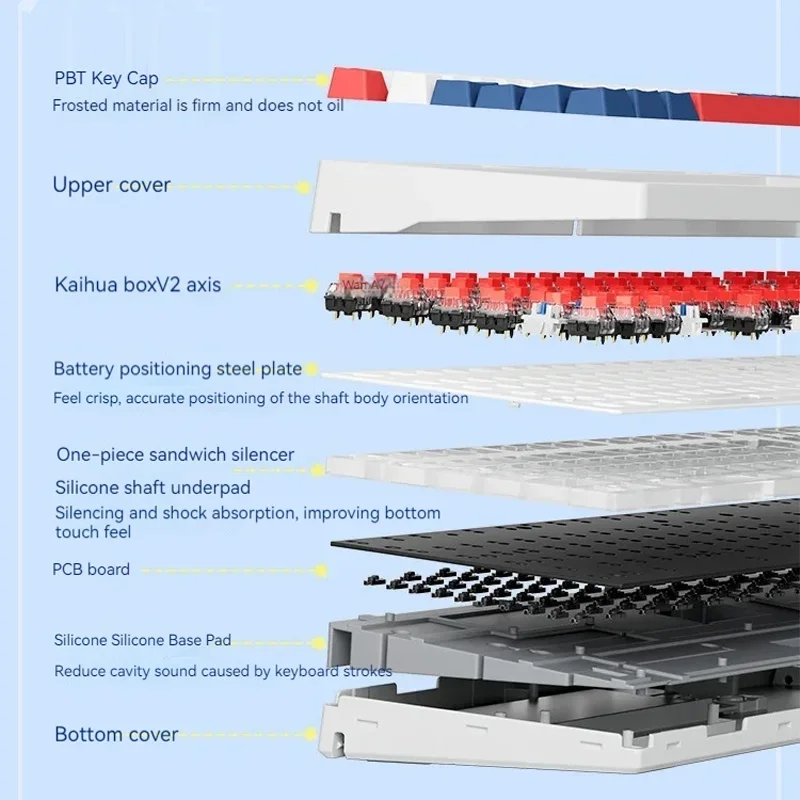 PBT Key Cap
Frosted material is firm and does not oil

Upper cover

Kaihua boxV2 axis

Battery positioning steel plate
Feel crisp, accurate positioning of the shaft body orientation

One-piece sandwich silencer

Silicone shaft underpad
Silencing and shock absorption, improving bottom touch feel

PCB board

Silicone Silicone Base Pad

Reduce cavity sound caused by keyboard strokes

Bottom cover