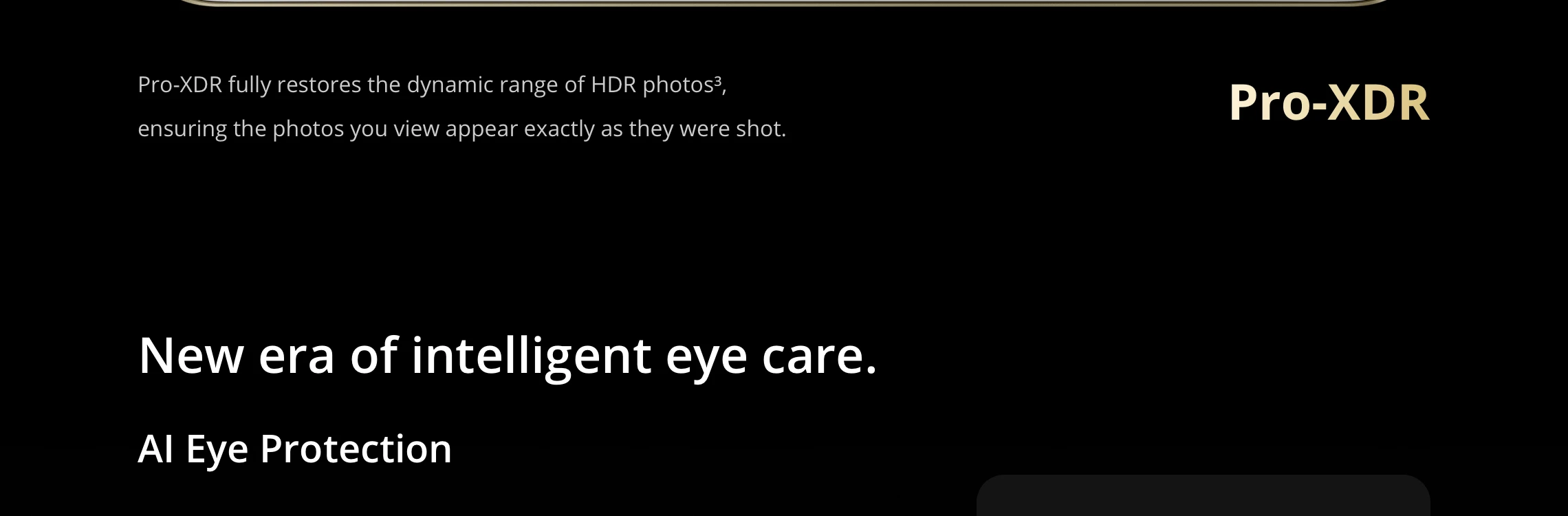 Pro-XDR fully restores the dynamic range of HDR photos³, ensuring the photos you view appear exactly as they were shot.

Pro-XDR

New era of intelligent eye care.

AI Eye Protection