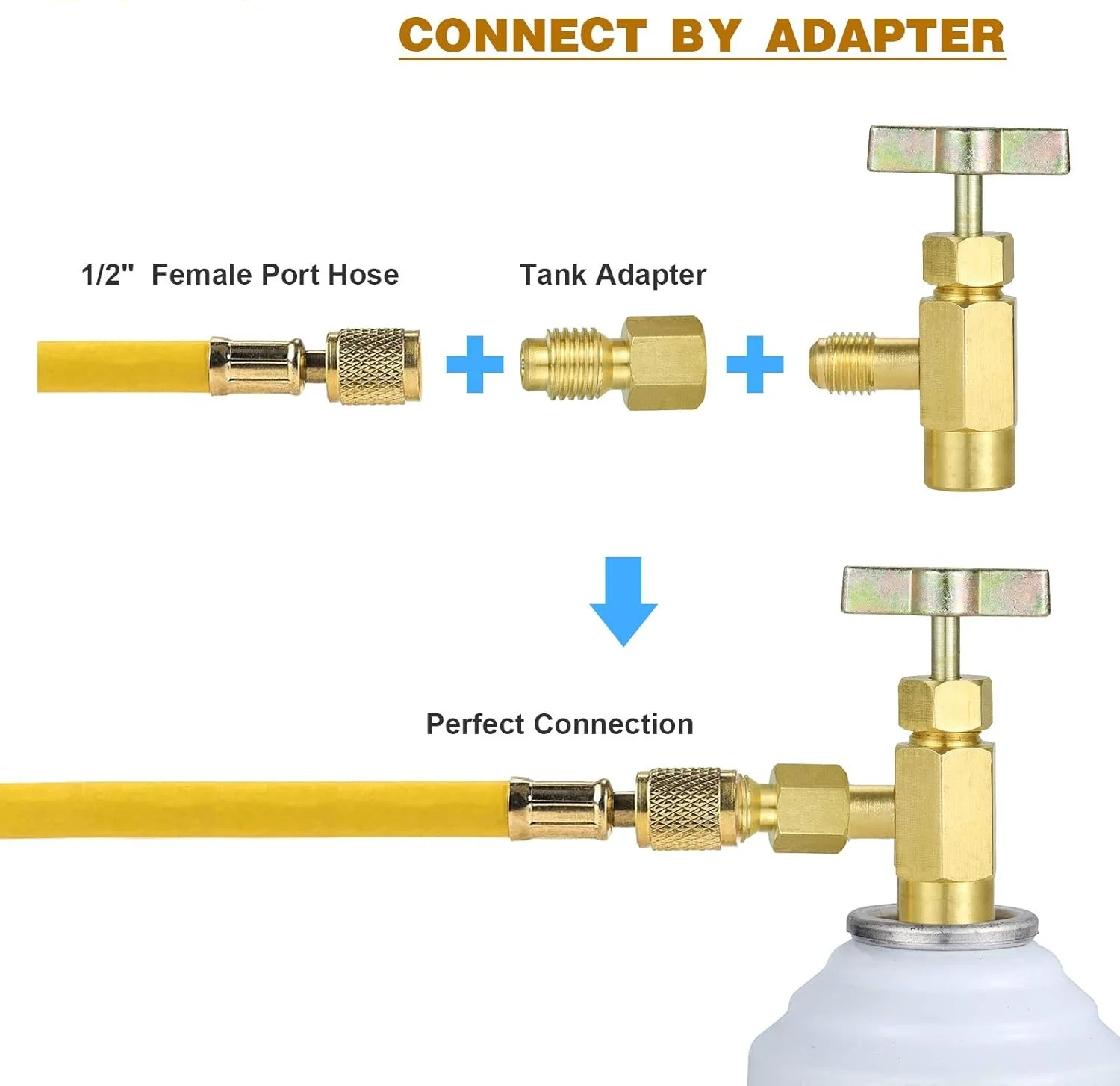 CONNECT BY ADAPTER

1/2" Female Port Hose

Tank Adapter

Perfect Connection