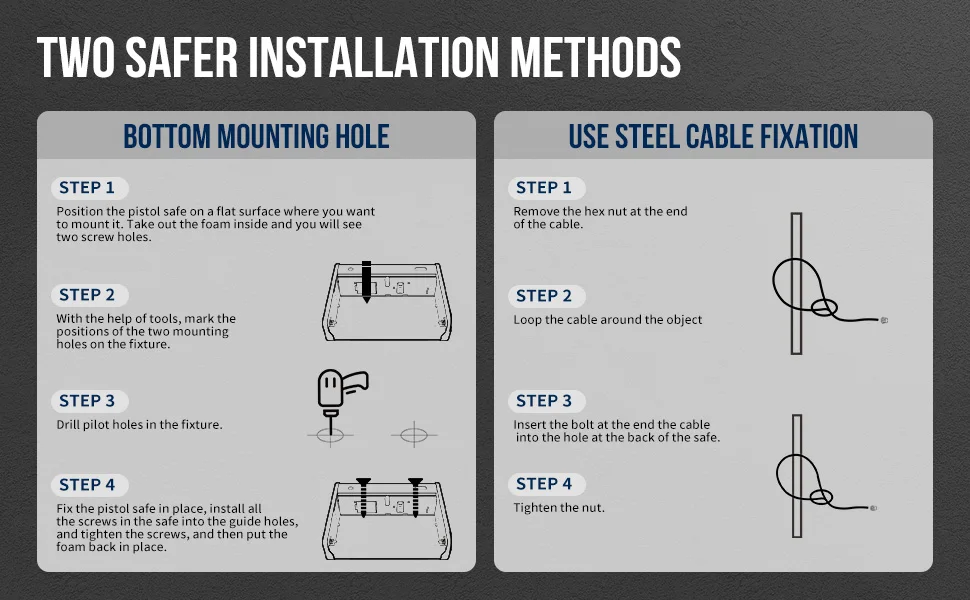 TWO SAFER INSTALLATION METHODS

BOTTOM MOUNTING HOLE

STEP 1
Position the pistol safe on a flat surface where you want to mount it. Take out the foam inside and you will see two screw holes.

STEP 2
With the help of tools, mark the positions of the two mounting holes on the fixture.

STEP 3
Drill pilot holes in the fixture.

STEP 4
Fix the pistol safe in place, install all the screws in the safe into the guide holes, and tighten the screws, and then put the foam back in place.

USE STEEL CABLE FIXATION

STEP 1
Remove the hex nut at the end of the cable.

STEP 2
Loop the cable around the object

STEP 3
Insert the bolt at the end the cable into the hole at the back of the safe.

STEP 4
Tighten the nut.