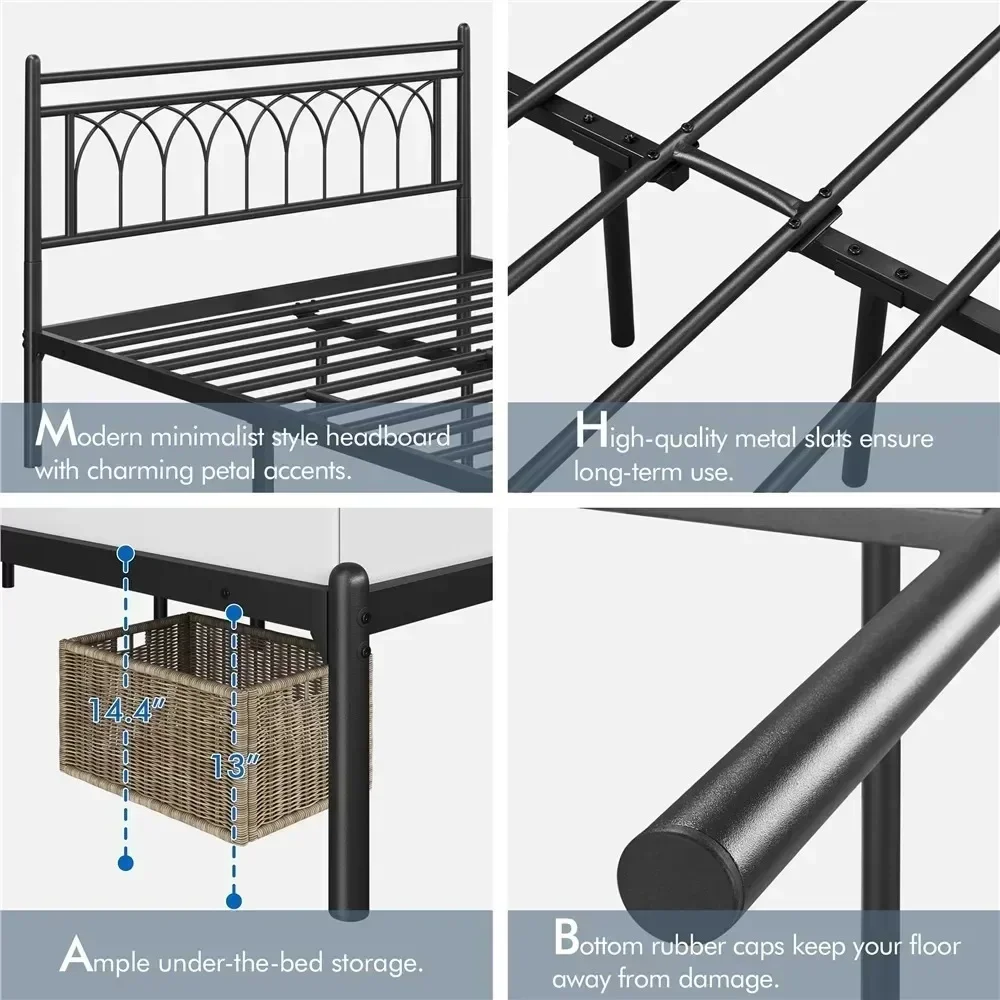 Modern minimalist style headboard with charming petal accents.

High-quality metal slats ensure long-term use.

14.4"

13"

Ample under-the-bed storage.

Bottom rubber caps keep your floor away from damage.