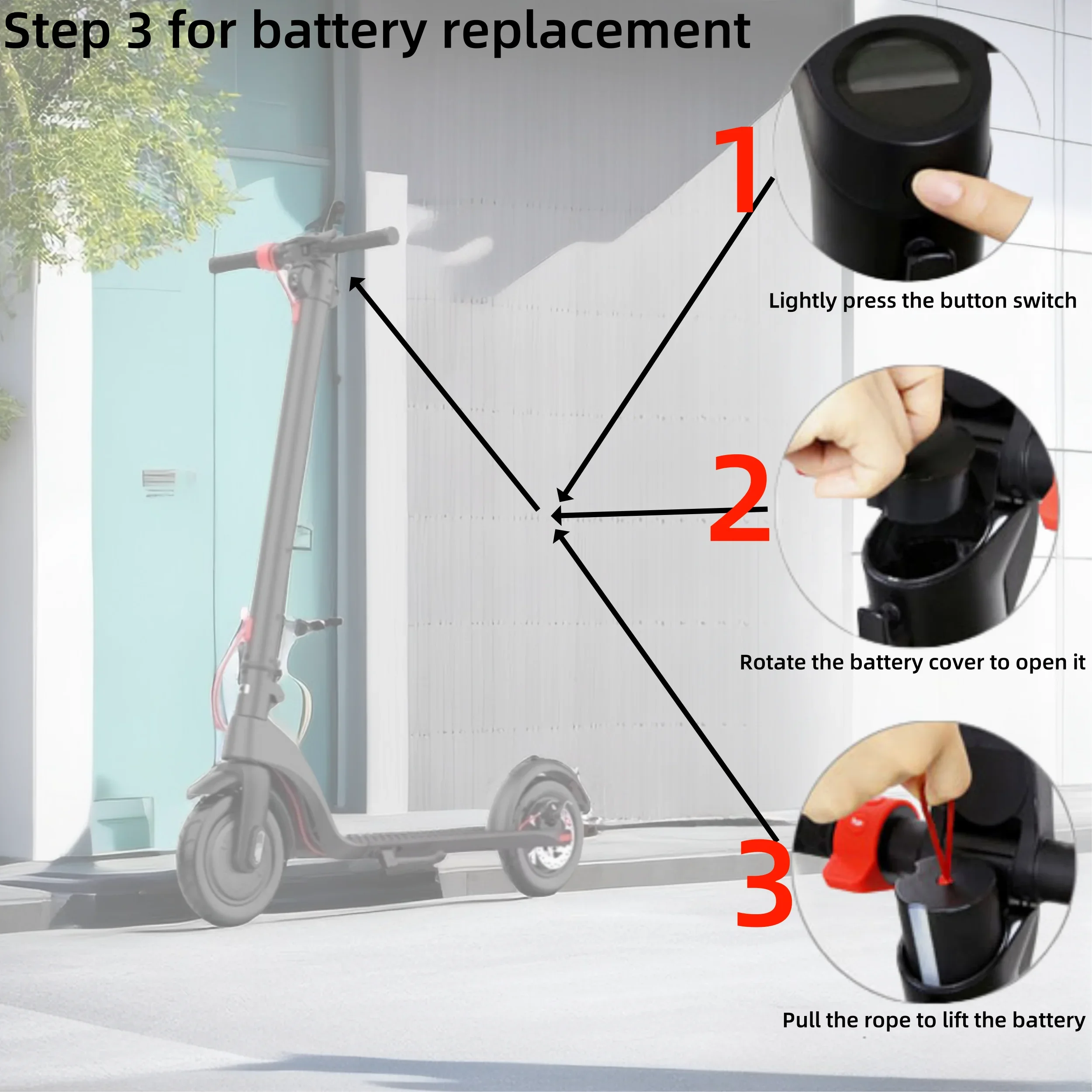 Step 3 for battery replacement

1

Lightly press the button switch

2

Rotate the battery cover to open it

3

Pull the rope to lift the battery