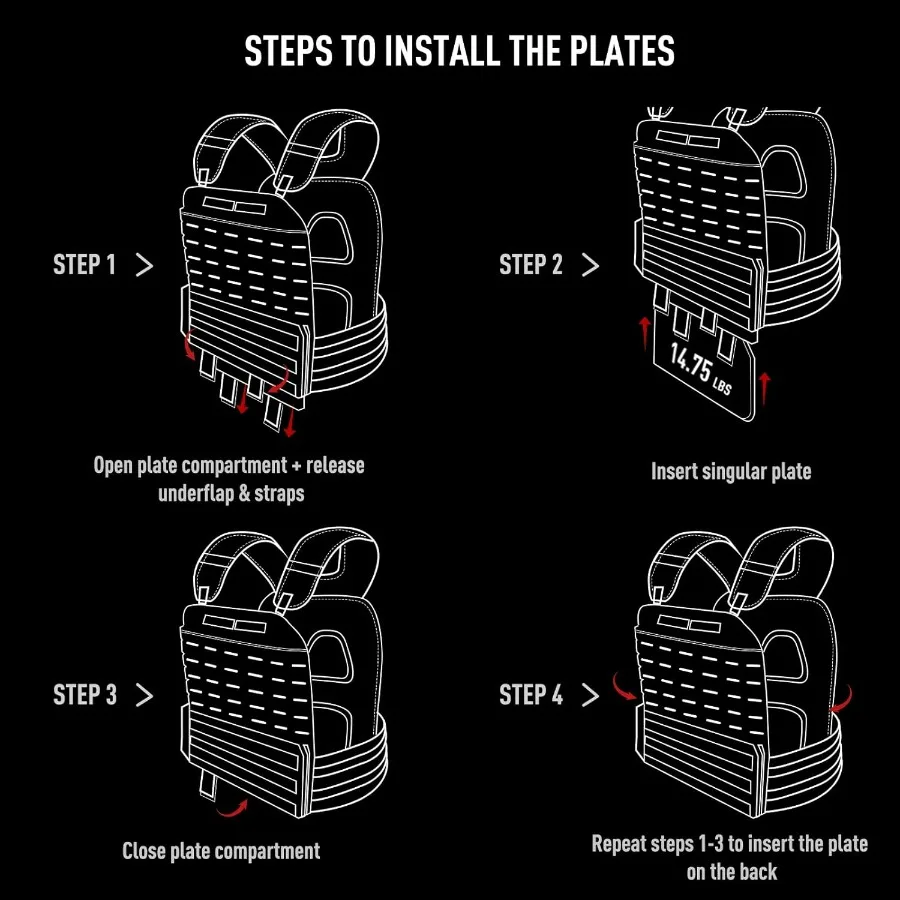 STEPS TO INSTALL THE PLATES

STEP 1 >

Open plate compartment + release underflap & straps

STEP 2 >

14.75 LBS

Insert singular plate

STEP 3 >

Close plate compartment

STEP 4 >

Repeat steps 1-3 to insert the plate on the back