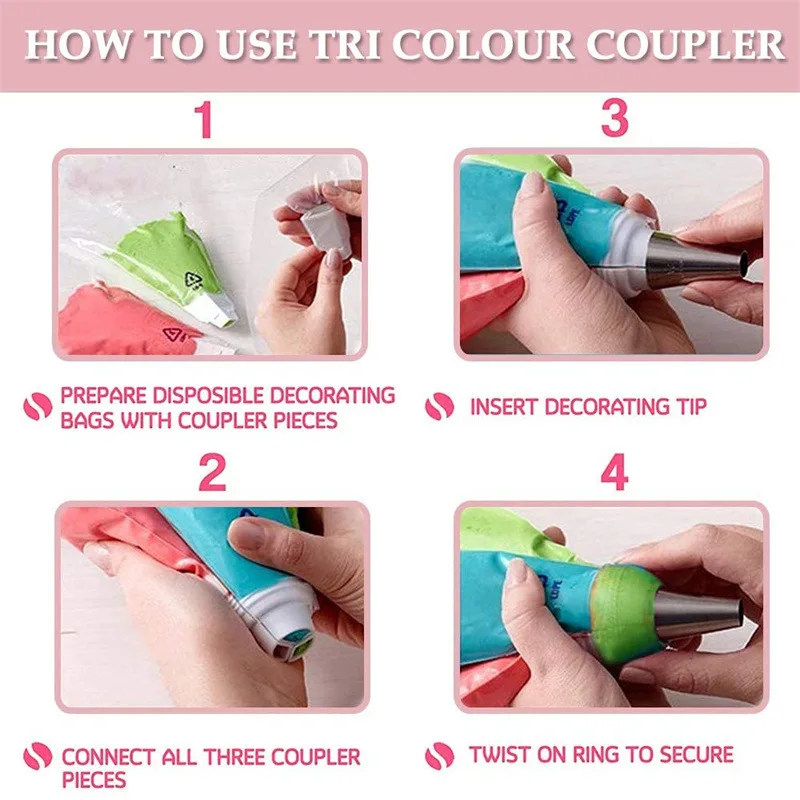 HOW TO USE TRI COLOUR COUPLER

1

PREPARE DISPOSIBLE DECORATING BAGS WITH COUPLER PIECES

2

CONNECT ALL THREE COUPLER PIECES

3

INSERT DECORATING TIP

4

TWIST ON RING TO SECURE