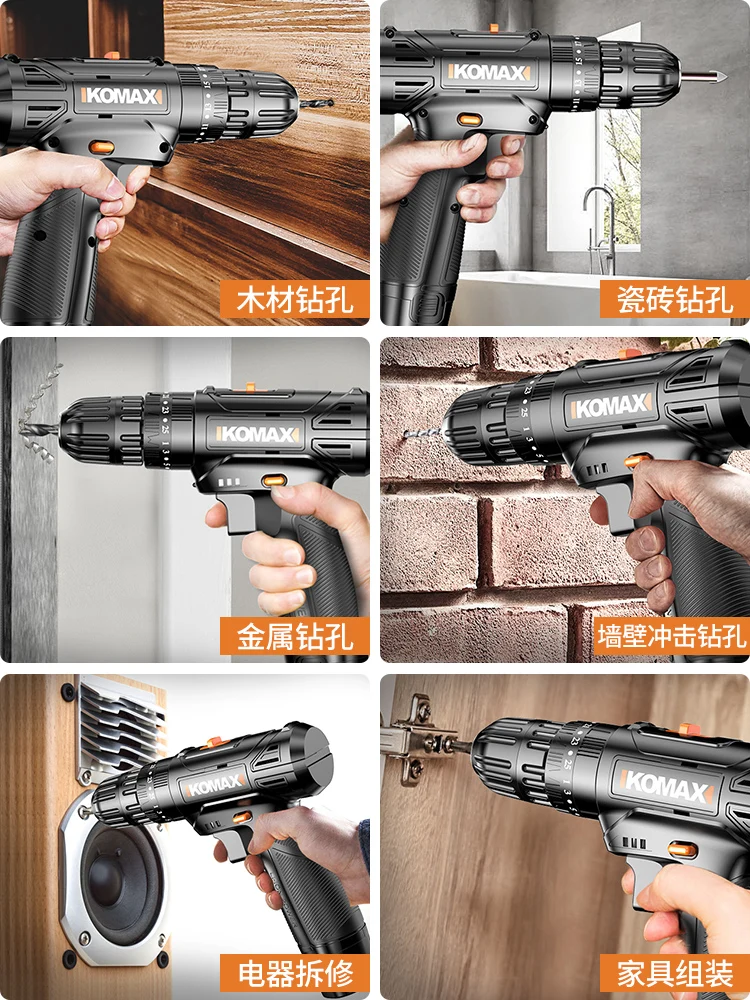 KOMAX
木材钻孔

KOMAX
瓷砖钻孔

KOMAX
金属钻孔

KOMAX
墙壁冲击钻孔

KOMAX
电器拆修

KOMAX
家具组装