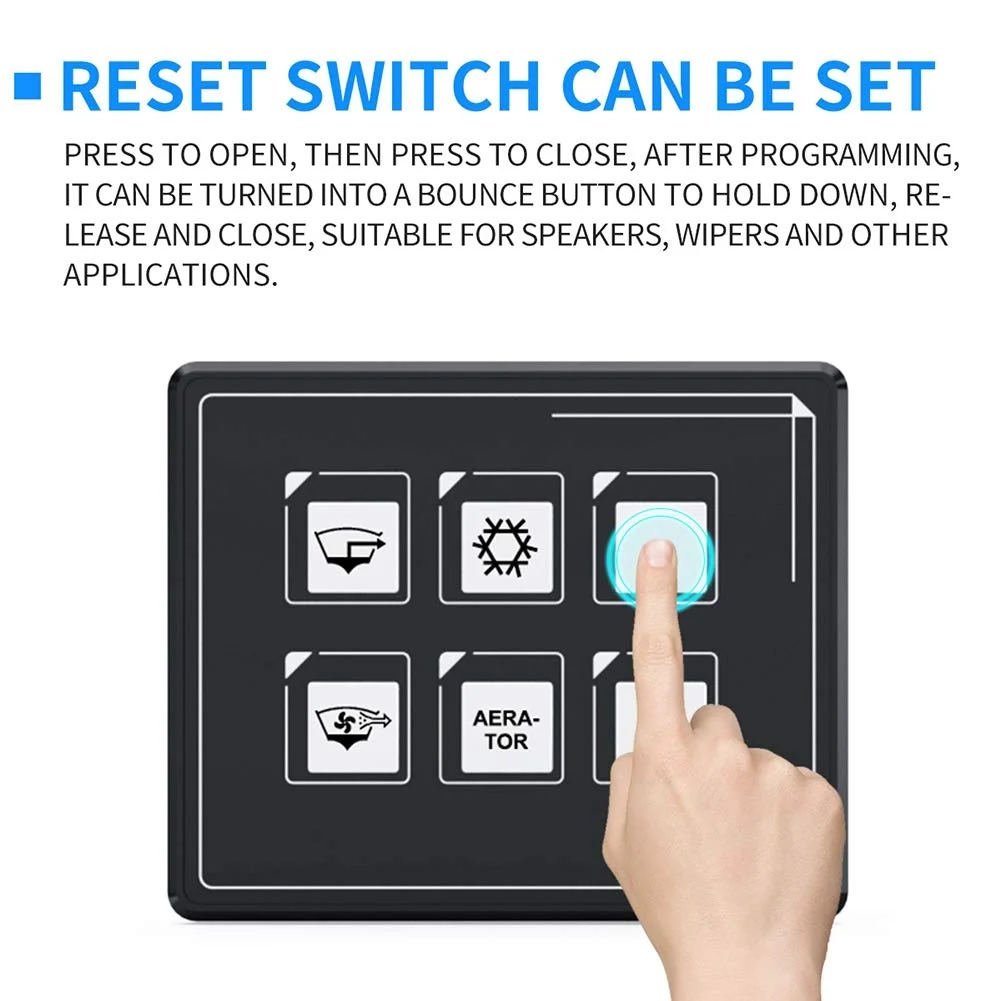 RESET SWITCH CAN BE SET

PRESS TO OPEN, THEN PRESS TO CLOSE, AFTER PROGRAMMING, IT CAN BE TURNED INTO A BOUNCE BUTTON TO HOLD DOWN, RELEASE AND CLOSE, SUITABLE FOR SPEAKERS, WIPERS AND OTHER APPLICATIONS.

AERATOR