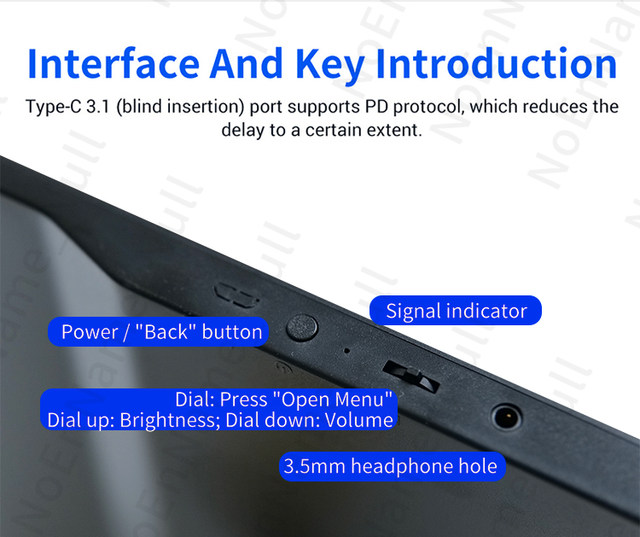 Interface And Key Introduction

Type-C 3.1 (blind insertion) port supports PD protocol, which reduces the delay to a certain extent.

Signal indicator

Power / "Back" button

Dial: Press "Open Menu"
Dial up: Brightness; Dial down: Volume

3.5mm headphone hole