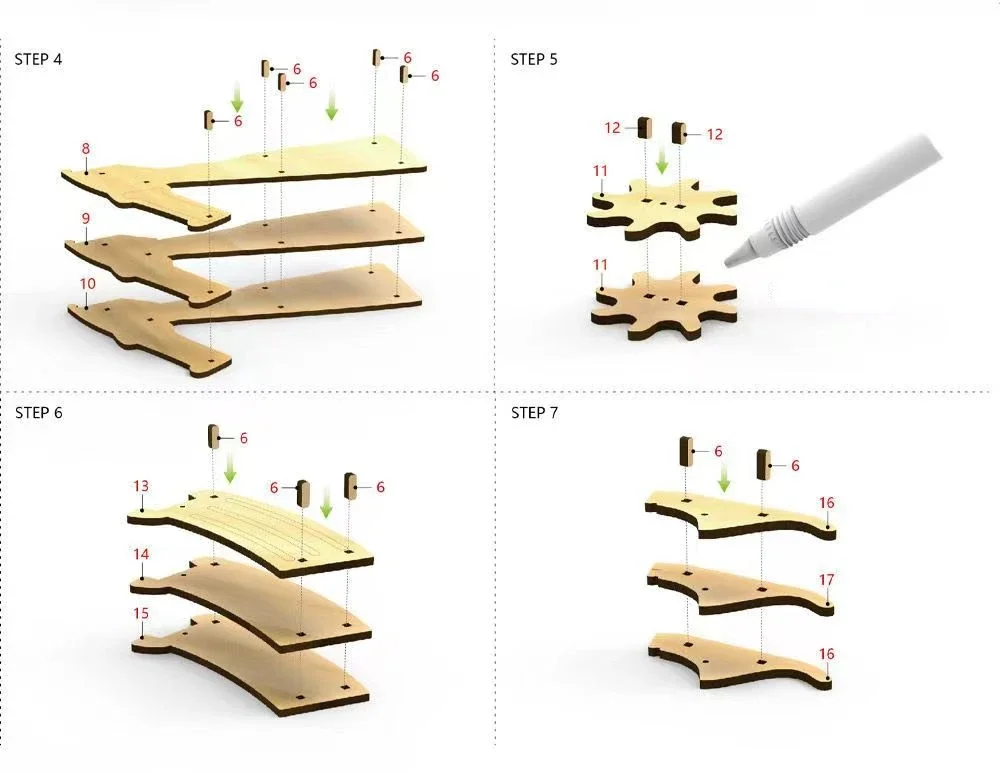 STEP 4

6
6
6
6
6
8
9
10

STEP 5

12
12
11
11

STEP 6

6
6
6
13
14
15

STEP 7

6
6
16
17
16