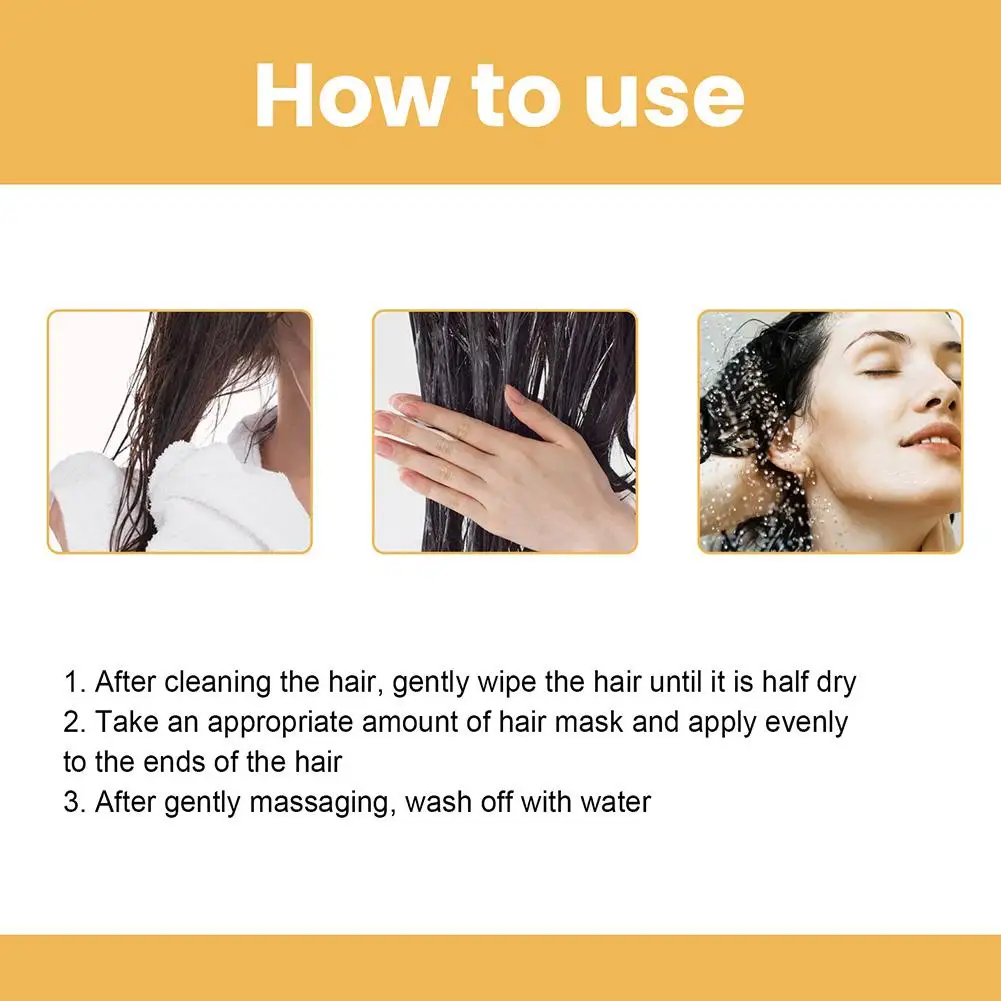 How to use

1. After cleaning the hair, gently wipe the hair until it is half dry
2. Take an appropriate amount of hair mask and apply evenly to the ends of the hair
3. After gently massaging, wash off with water