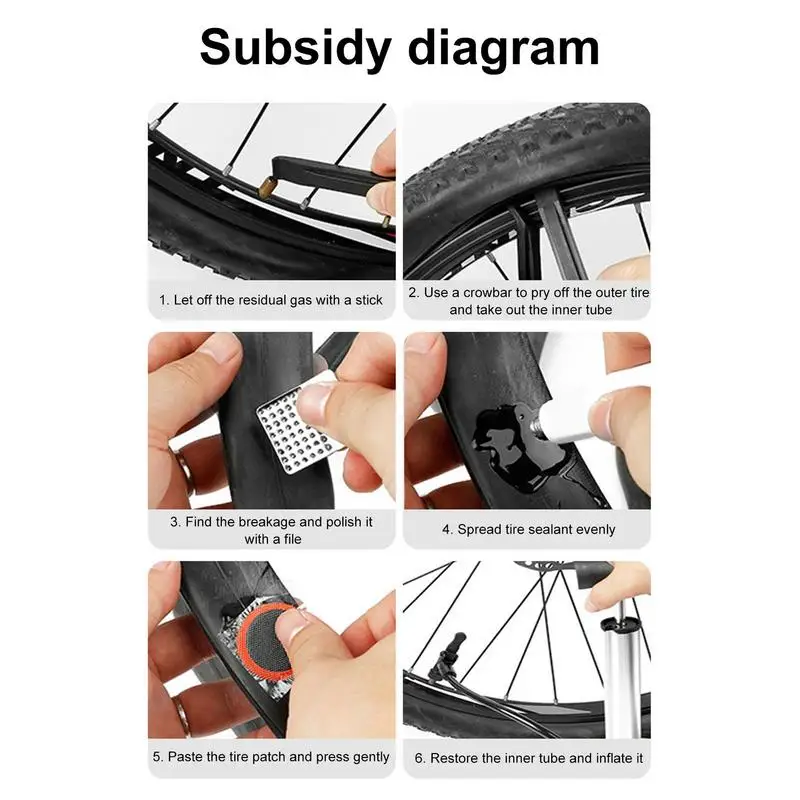 Subsidy diagram

1. Let off the residual gas with a stick

2. Use a crowbar to pry off the outer tire and take out the inner tube

3. Find the breakage and polish it with a file

4. Spread tire sealant evenly

5. Paste the tire patch and press gently

6. Restore the inner tube and inflate it