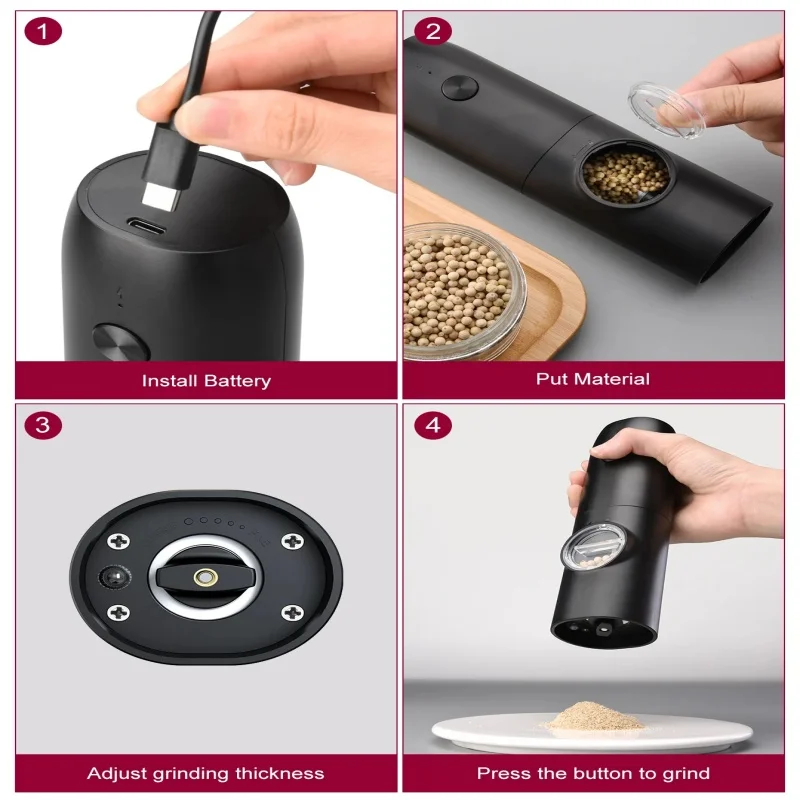 1

Install Battery

2

Put Material

3

Adjust grinding thickness

4

Press the button to grind