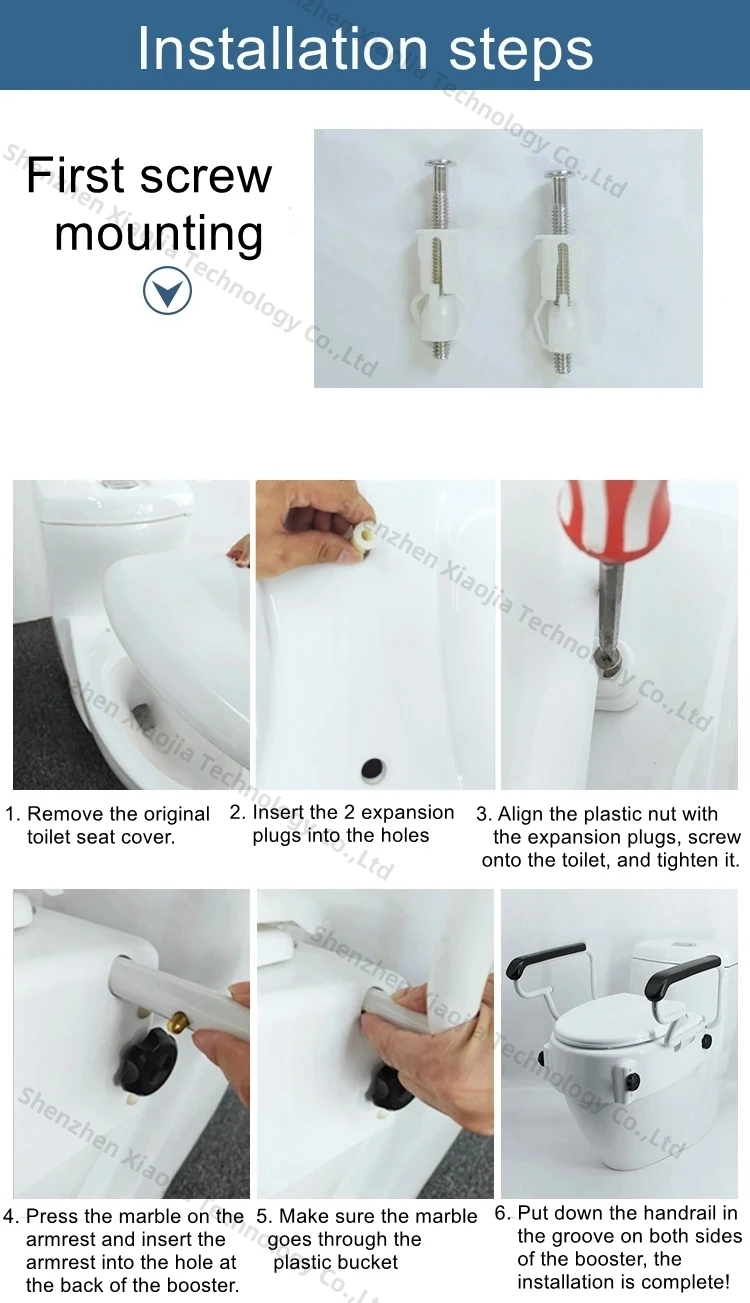 Installation steps

First screw mounting

Shenzhen Xiaojia Technology Co.,Ltd

1. Remove the original toilet seat cover.

2. Insert the 2 expansion plugs into the holes

3. Align the plastic nut with the expansion plugs, screw onto the toilet, and tighten it.

4. Press the marble on the armrest and insert the armrest into the hole at the back of the booster.

5. Make sure the marble goes through the plastic bucket

6. Put down the handrail in the groove on both sides of the booster, the installation is complete!