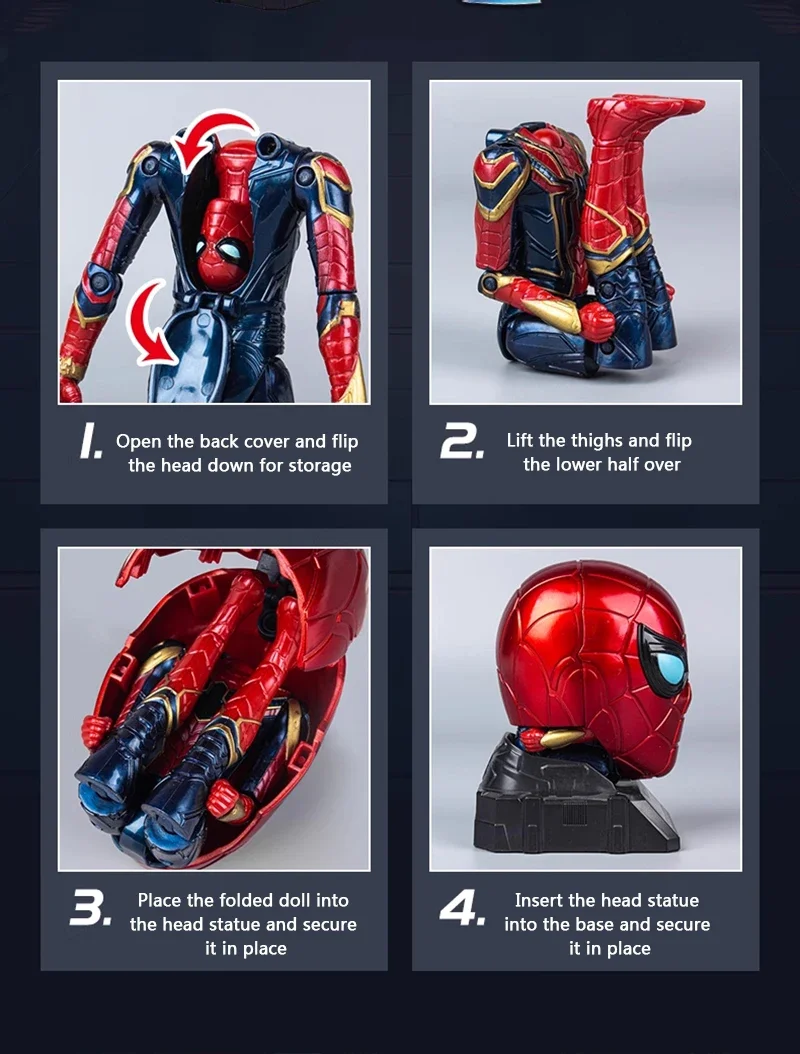 1. Open the back cover and flip the head down for storage

2. Lift the thighs and flip the lower half over

3. Place the folded doll into the head statue and secure it in place

4. Insert the head statue into the base and secure it in place