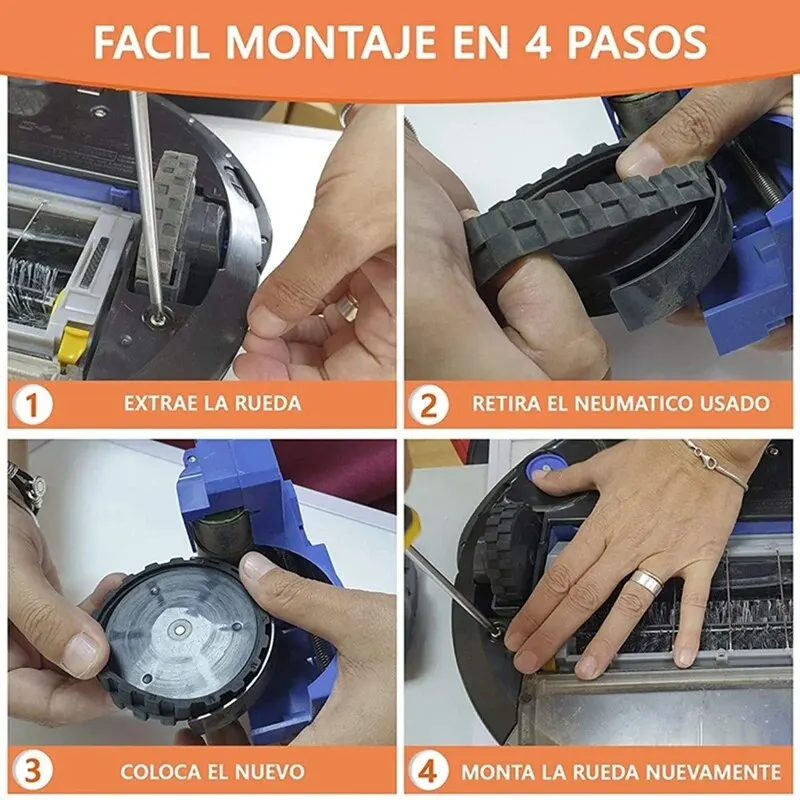 FACIL MONTAJE EN 4 PASOS

1 EXTRAE LA RUEDA

2 RETIRA EL NEUMATICO USADO

3 COLOCA EL NUEVO

4 MONTA LA RUEDA NUEVAMENTE