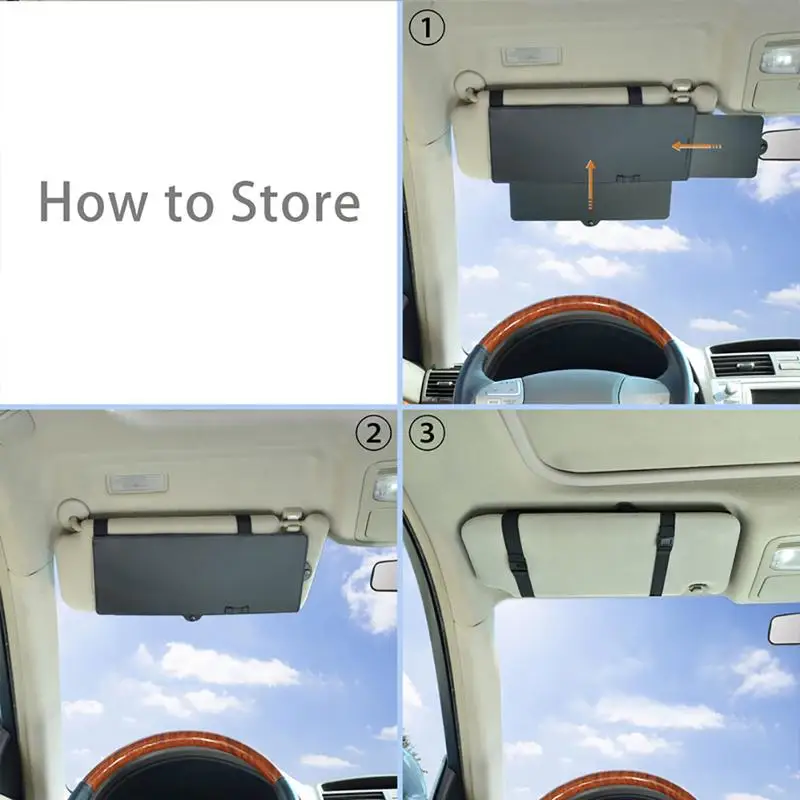 How to Store

①

②

③