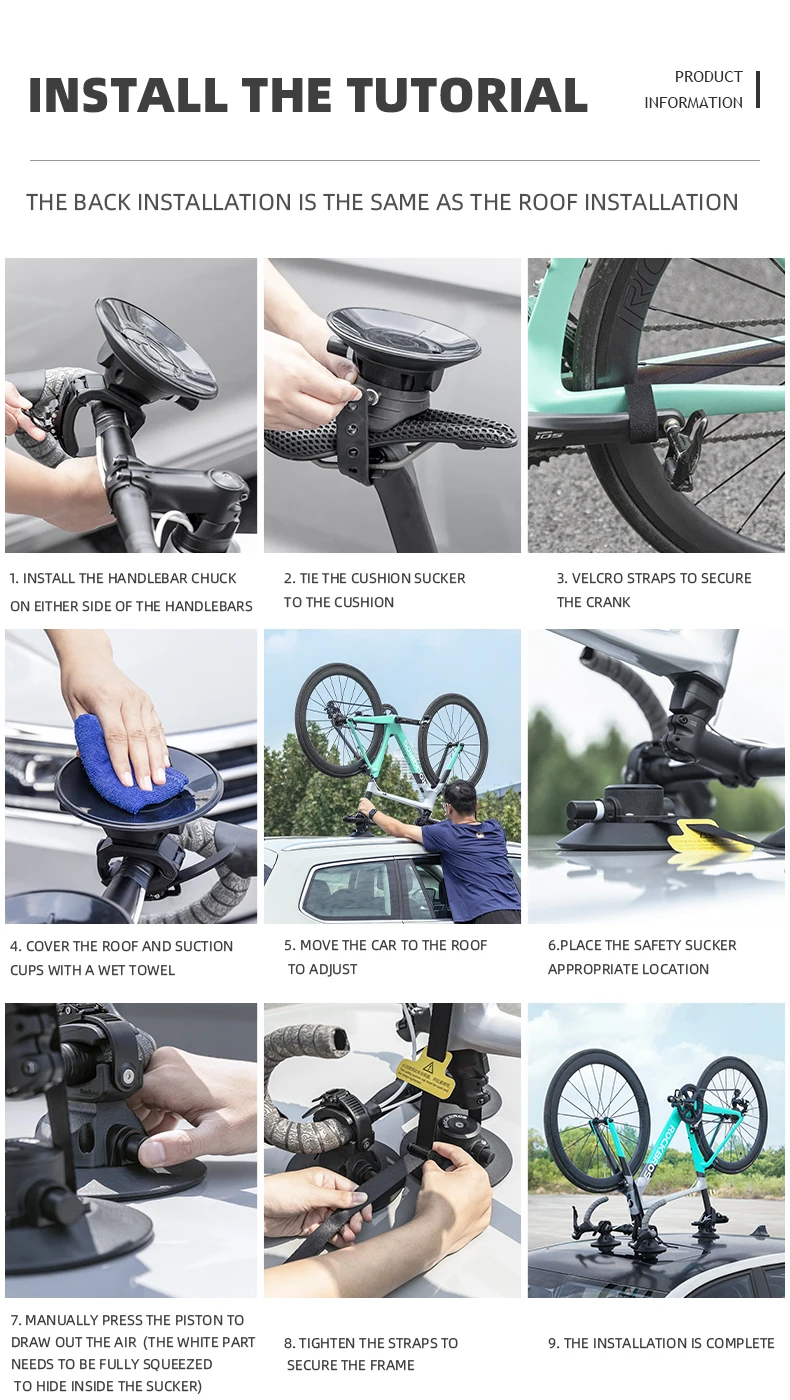 INSTALL THE TUTORIAL

PRODUCT INFORMATION

THE BACK INSTALLATION IS THE SAME AS THE ROOF INSTALLATION

1. INSTALL THE HANDLEBAR CHUCK ON EITHER SIDE OF THE HANDLEBARS

2. TIE THE CUSHION SUCKER TO THE CUSHION

3. VELCRO STRAPS TO SECURE THE CRANK

4. COVER THE ROOF AND SUCTION CUPS WITH A WET TOWEL

5. MOVE THE CAR TO THE ROOF TO ADJUST

6.PLACE THE SAFETY SUCKER APPROPRIATE LOCATION

7. MANUALLY PRESS THE PISTON TO DRAW OUT THE AIR (THE WHITE PART NEEDS TO BE FULLY SQUEEZED TO HIDE INSIDE THE SUCKER)

8. TIGHTEN THE STRAPS TO SECURE THE FRAME

9. THE INSTALLATION IS COMPLETE